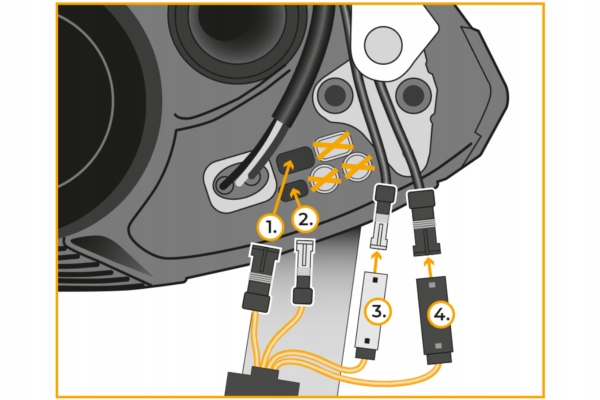 1.
2.
3.
4.