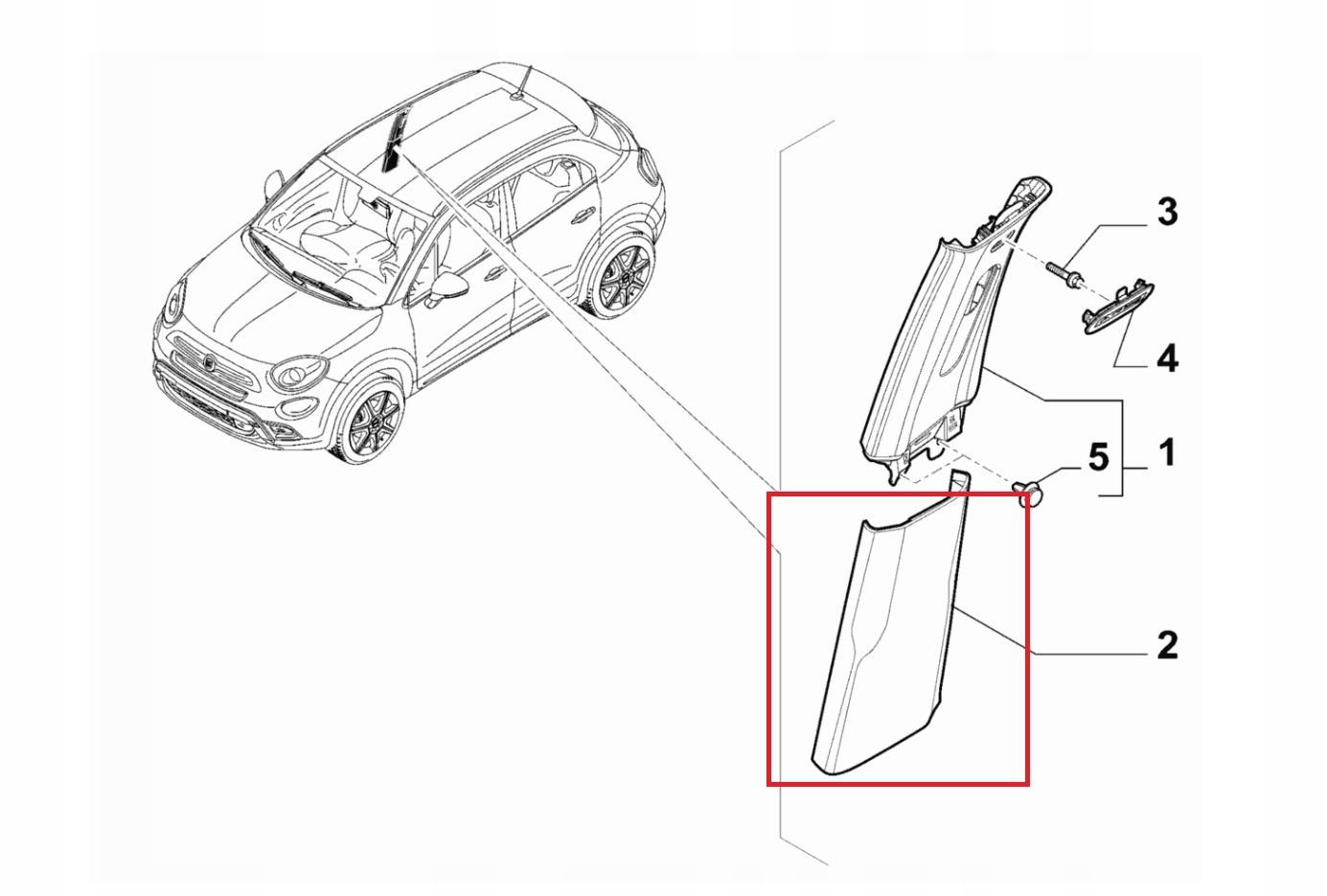 3
4
5
1
2