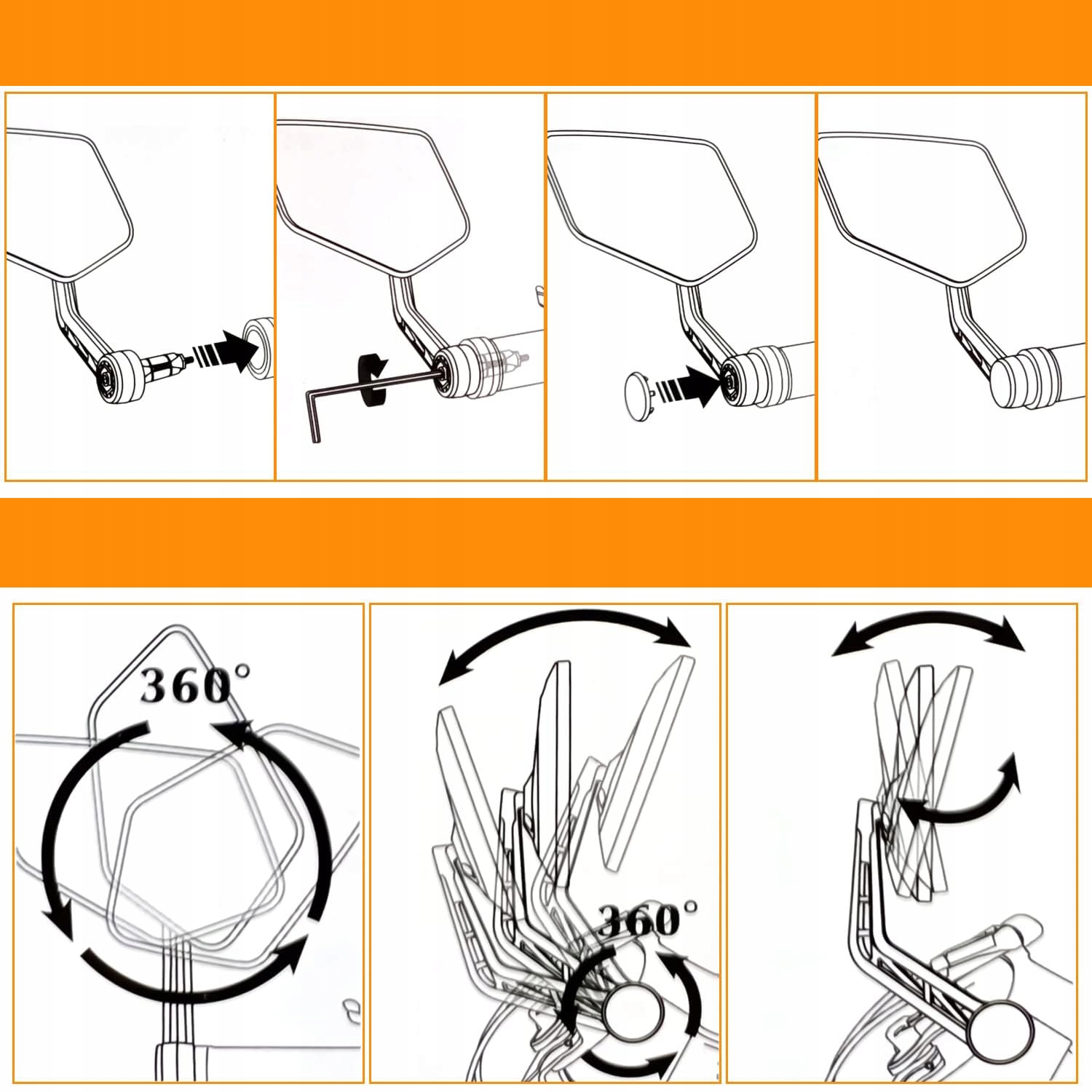 360°

360°