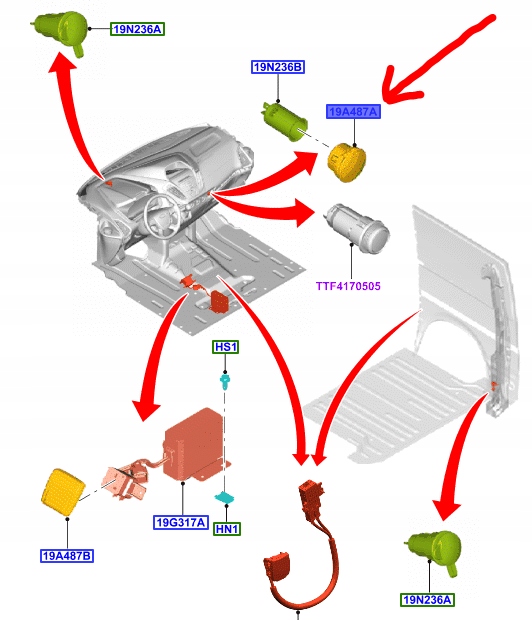 19N236A

19N236B

19A487A

TTF4170505

HS1

19G317A

HN1

19A487B

19N236A