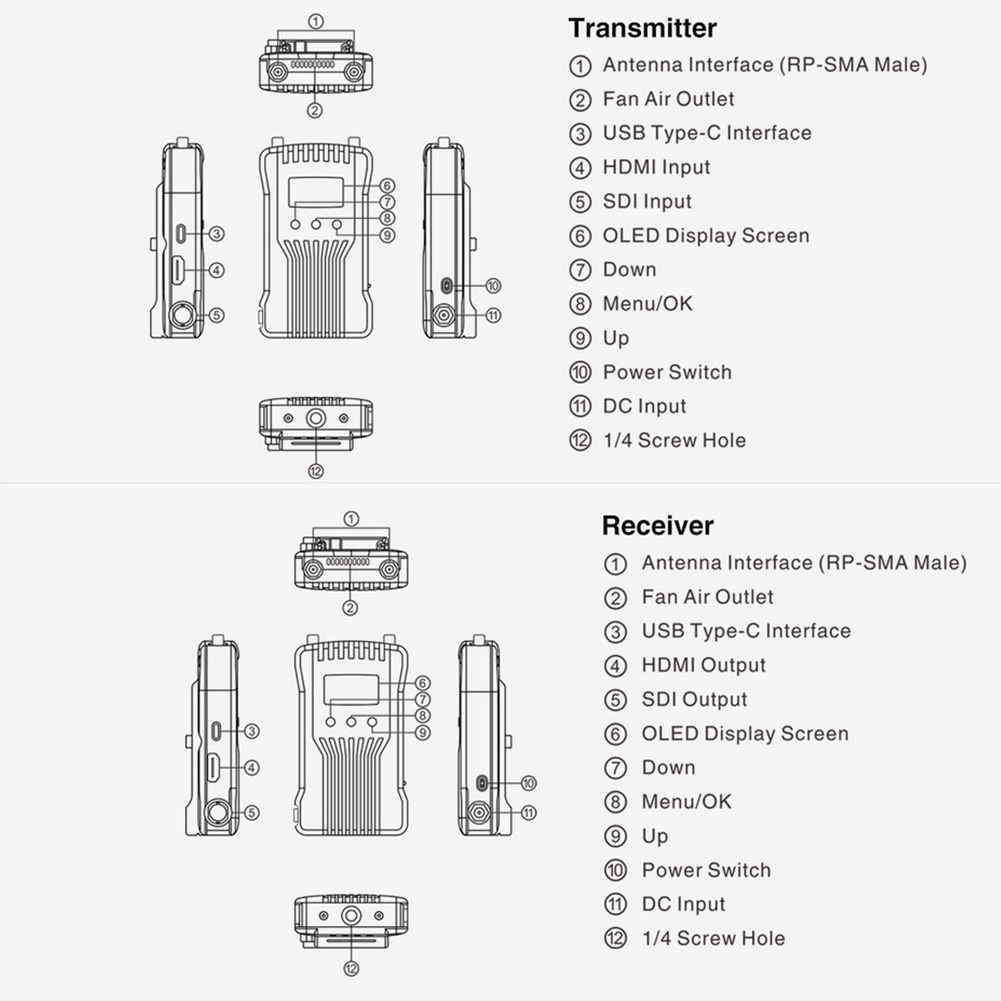 ①
②
③
④
⑤
⑥
⑦
⑧
⑨
⑩
⑪
⑫

Transmitter
① Antenna Interface (RP-SMA Male)
② Fan Air Outlet
③ USB Type-C Interface
④ HDMI Input
⑤ SDI Input
⑥ OLED Display Screen
⑦ Down
⑧ Menu/OK
⑨ Up
⑩ Power Switch
⑪ DC Input
⑫ 1/4 Screw Hole

①
②
③
④
⑤
⑥
⑦
⑧
⑨
⑩
⑪
⑫

Receiver
① Antenna Interface (RP-SMA Male)
② Fan Air Outlet
③ USB Type-C Interface
④ HDMI Output
⑤ SDI Output
⑥ OLED Display Screen
⑦ Down
⑧ Menu/OK
⑨ Up
⑩ Power Switch
⑪ DC Input
⑫ 1/4 Screw Hole