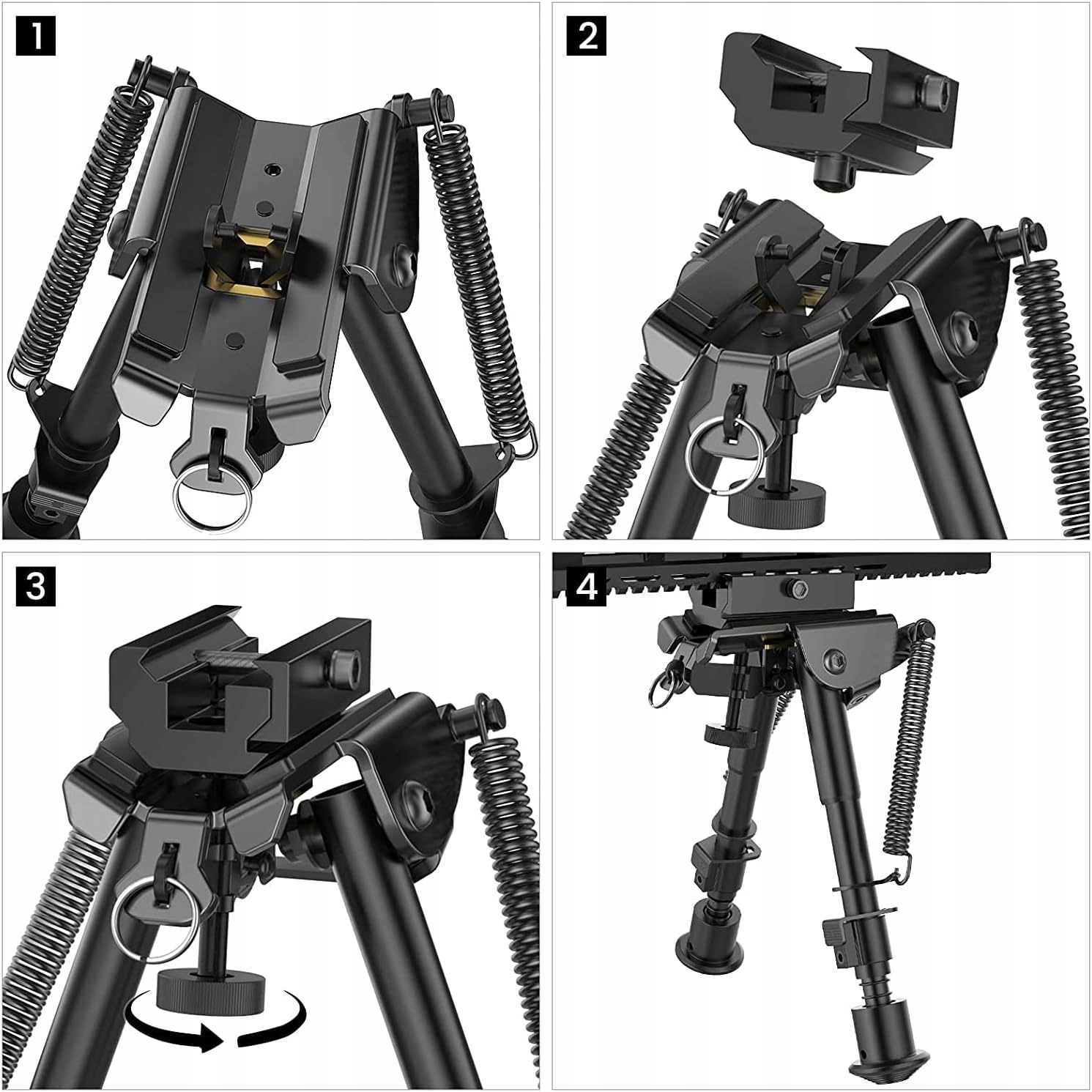 1

2

3

4