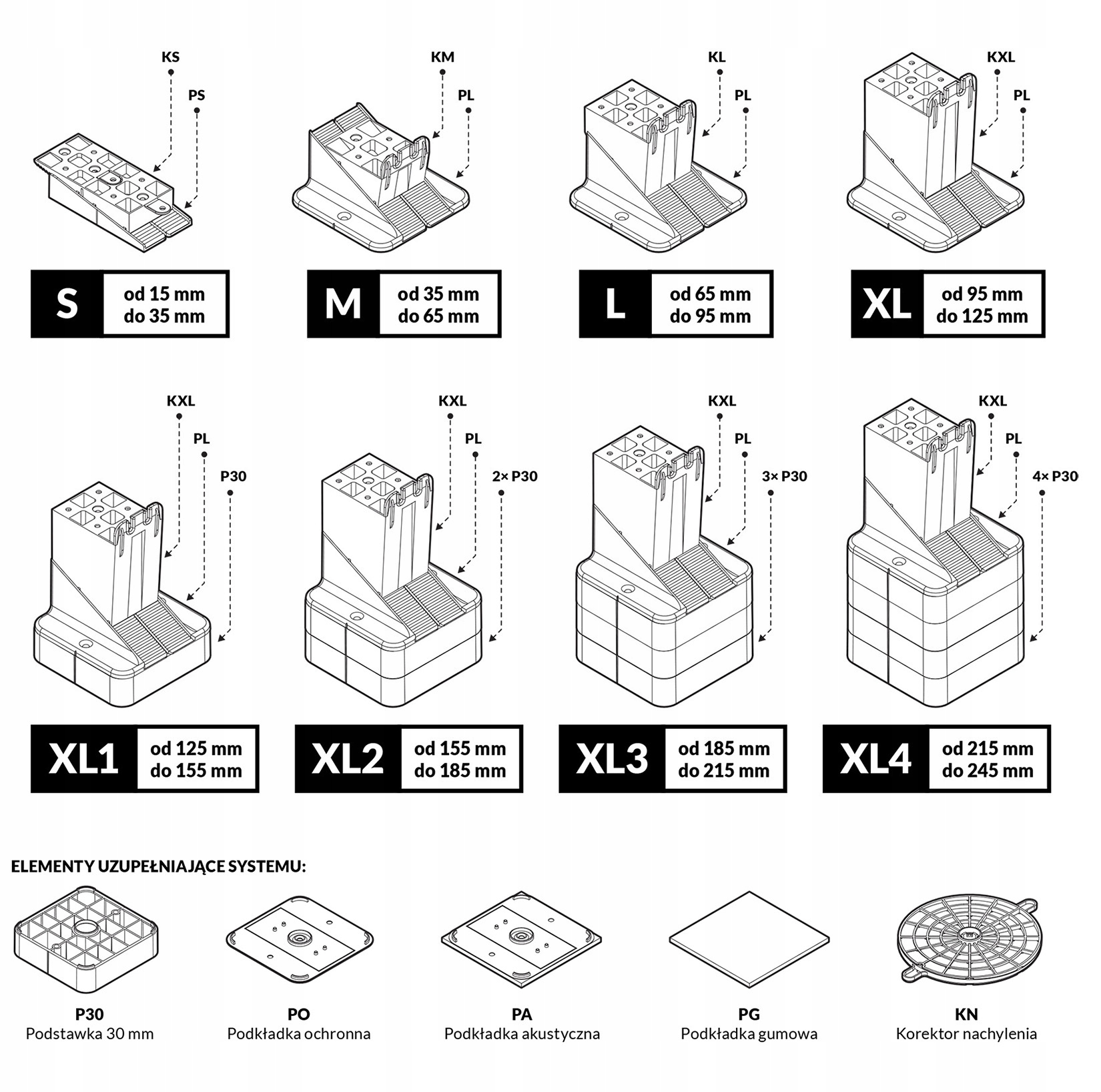 KS
PS

S
od 15 mm
do 35 mm

KM
PL

M
od 35 mm
do 65 mm

KL
PL

L
od 65 mm
do 95 mm

KXL
PL

XL
od 95 mm
do 125 mm

KXL
PL
P30

XL1
od 125 mm
do 155 mm

KXL
PL
2× P30

XL2
od 155 mm
do 185 mm

KXL
PL
3× P30

XL3
od 185 mm
do 215 mm

KXL
PL
4× P30

XL4
od 215 mm
do 245 mm

ELEMENTY UZUPEŁNIAJĄCE SYSTEMU:

P30
Podstawka 30 mm

PO
Podkładka ochronna

PA
Podkładka akustyczna

PG
Podkładka gumowa

KN
Korektor nachylenia