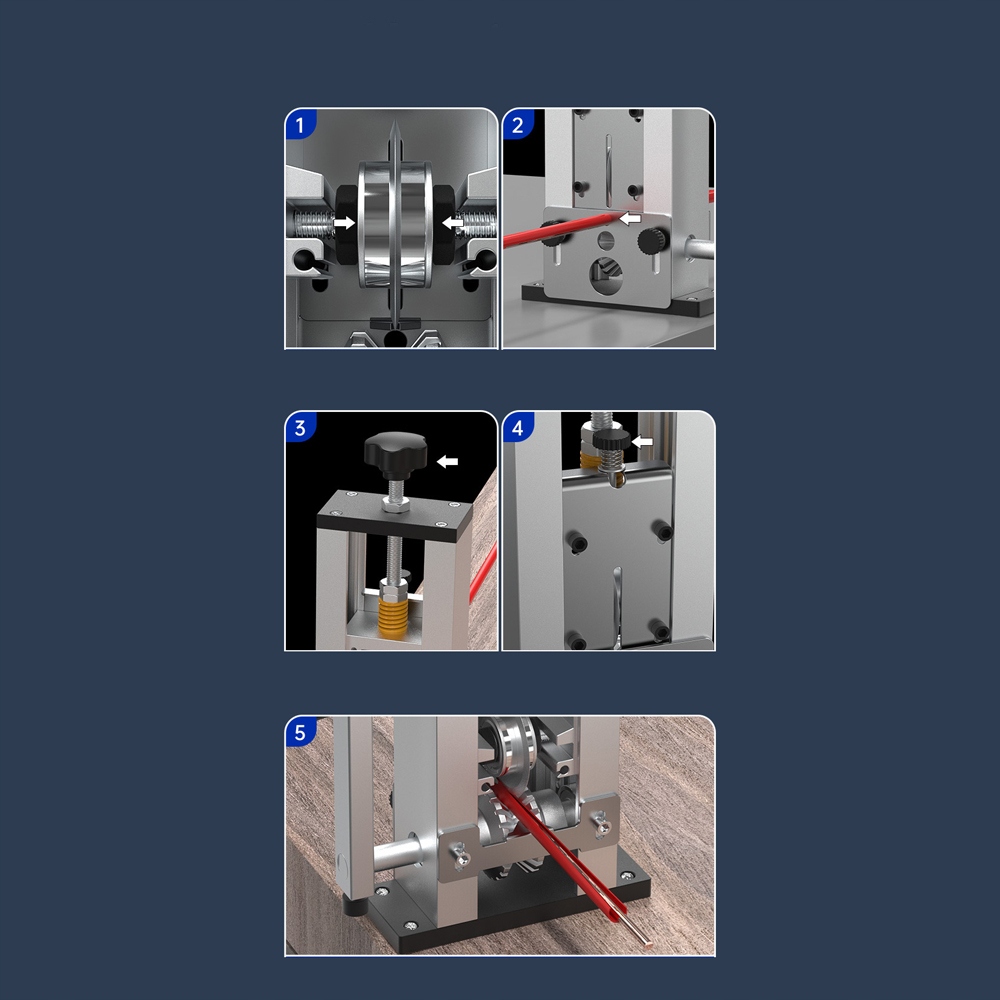 1
2
3
4
5