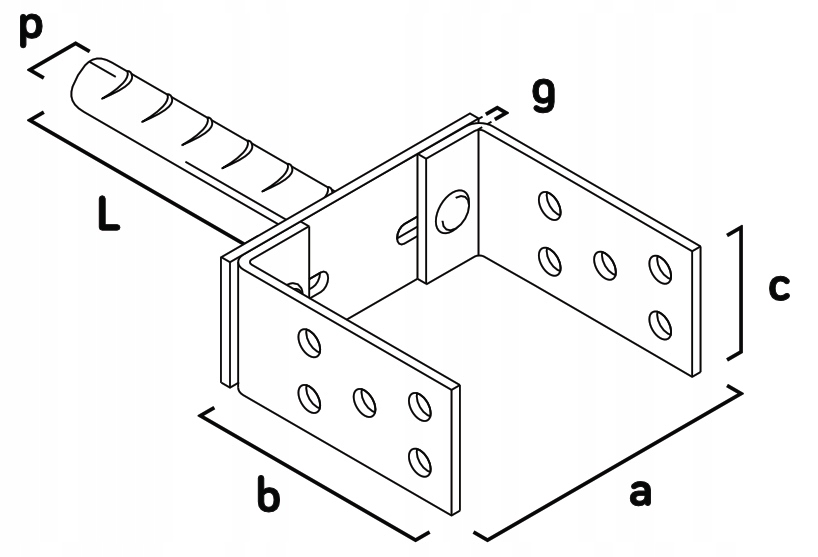 p
g
L
c
b
a