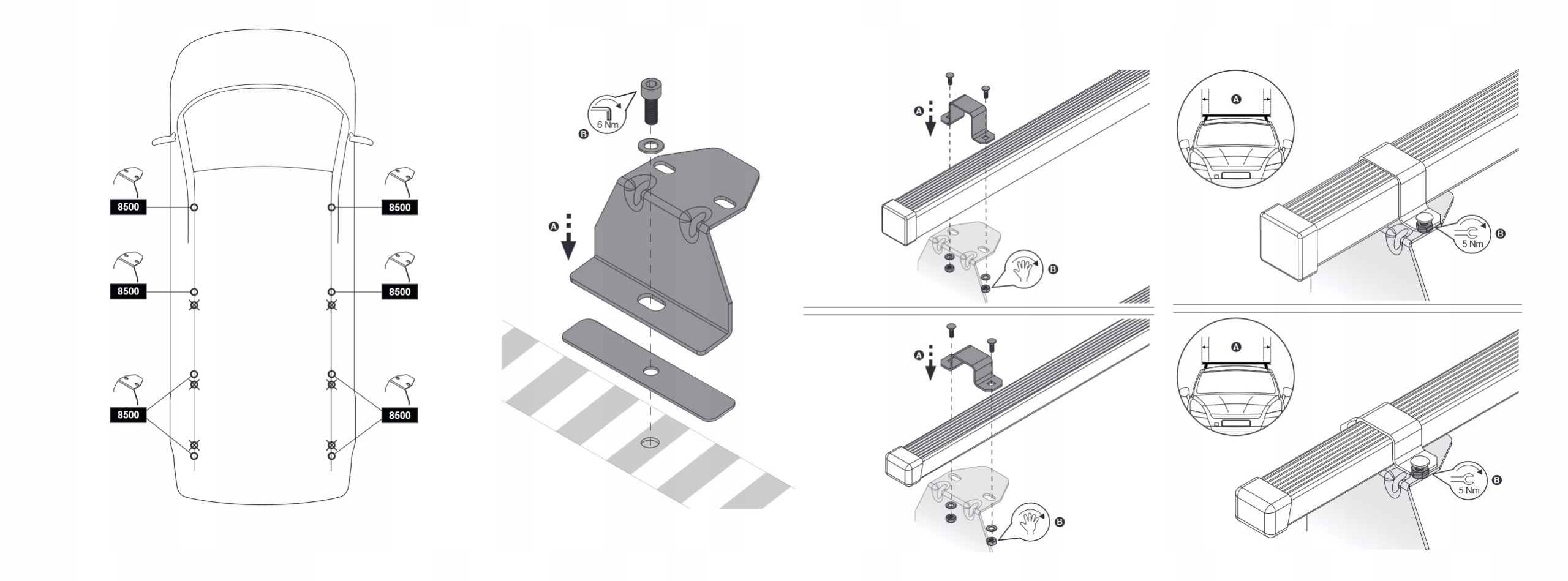 8500
8500
8500
8500
8500
8500

6 Nm
B
A

A
B

A
B

A
5 Nm
B

A
5 Nm
B