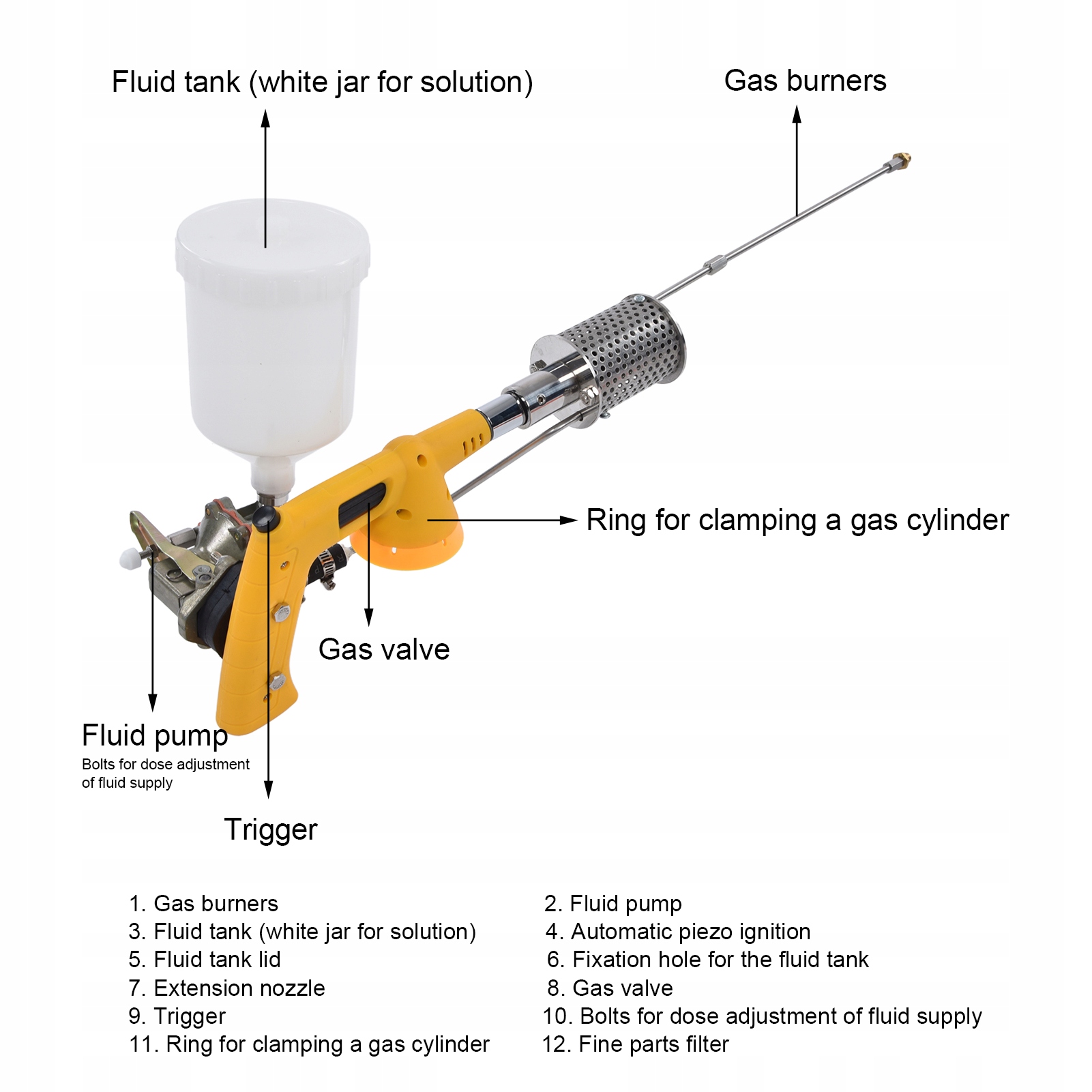 Fluid tank (white jar for solution)

Gas burners

Ring for clamping a gas cylinder

Gas valve

Fluid pump
Bolts for dose adjustment of fluid supply

Trigger

1. Gas burners
3. Fluid tank (white jar for solution)
5. Fluid tank lid
7. Extension nozzle
9. Trigger
11. Ring for clamping a gas cylinder

2. Fluid pump
4. Automatic piezo ignition
6. Fixation hole for the fluid tank
8. Gas valve
10. Bolts for dose adjustment of fluid supply
12. Fine parts filter