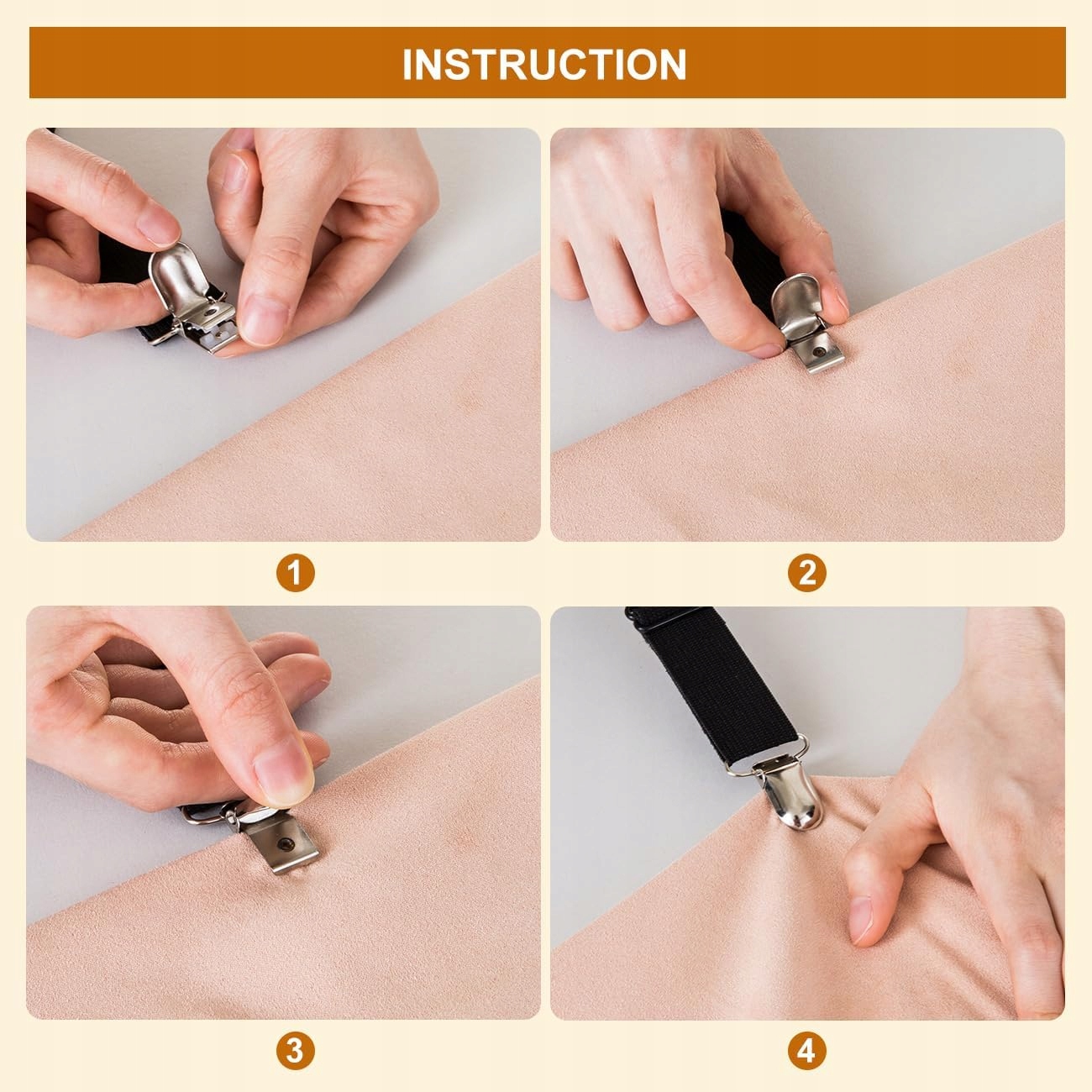 INSTRUCTION

1

2

3

4