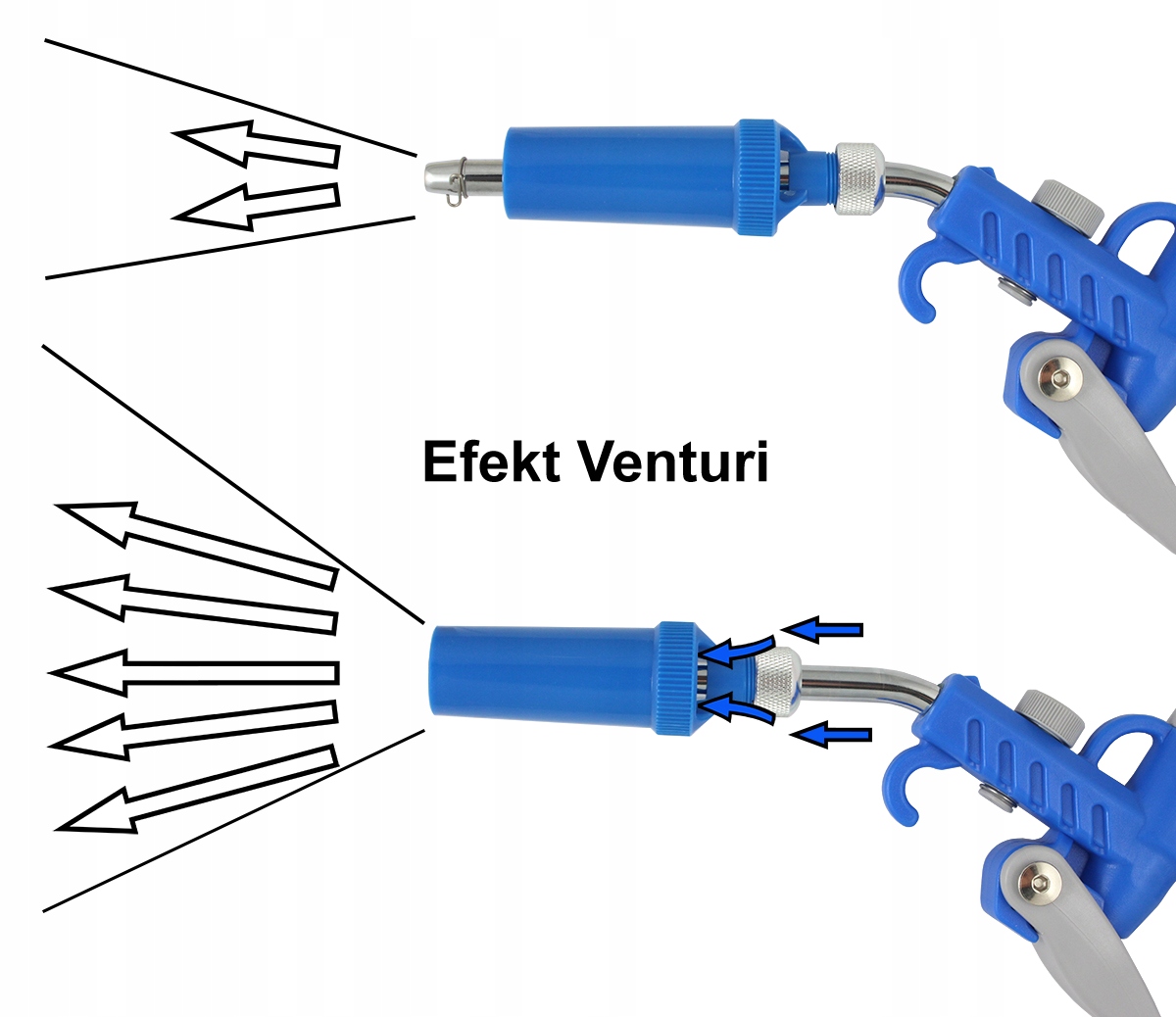 Efekt Venturi