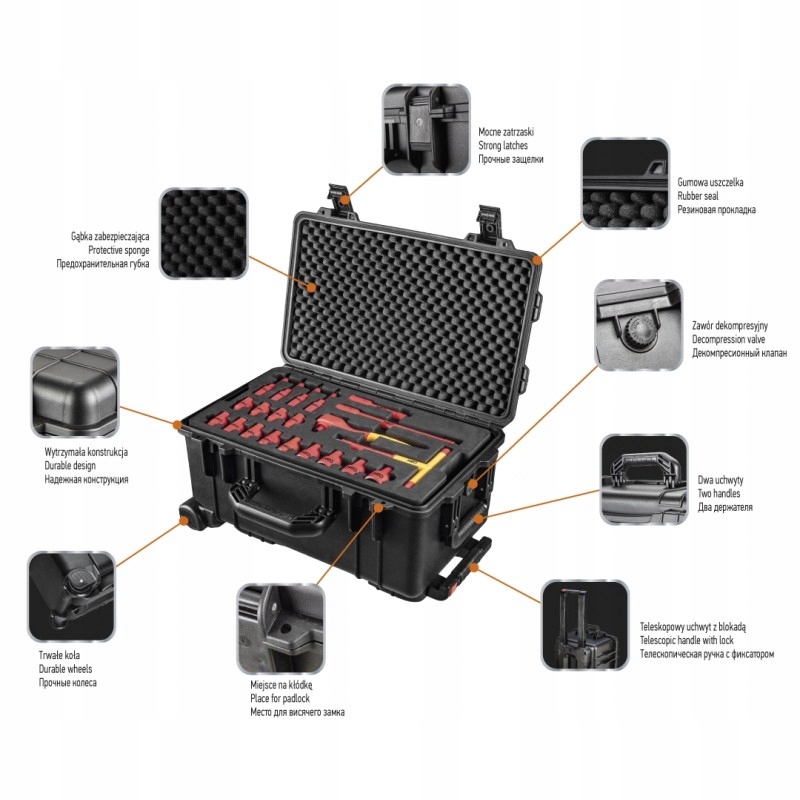 Mocne zatrzaski
Strong latches
Прочные защелки

Gumowa uszczelka
Rubber seal
Резиновая прокладка

Gąbka zabezpieczająca
Protective sponge
Предохранительная губка

Zawór dekompresyjny
Decompression valve
Декомпресионный клапан

Wytrzymała konstrukcja
Durable design
Надежная конструкция

Dwa uchwyty
Two handles
Два держателя

Trwałe koła
Durable wheels
Прочные колеса

Miejsce na kłódkę
Place for padlock
Место для висячего замка

Teleskopowy uchwyt z blokadą
Telescopic handle with lock
Телескопическая ручка с фиксатором