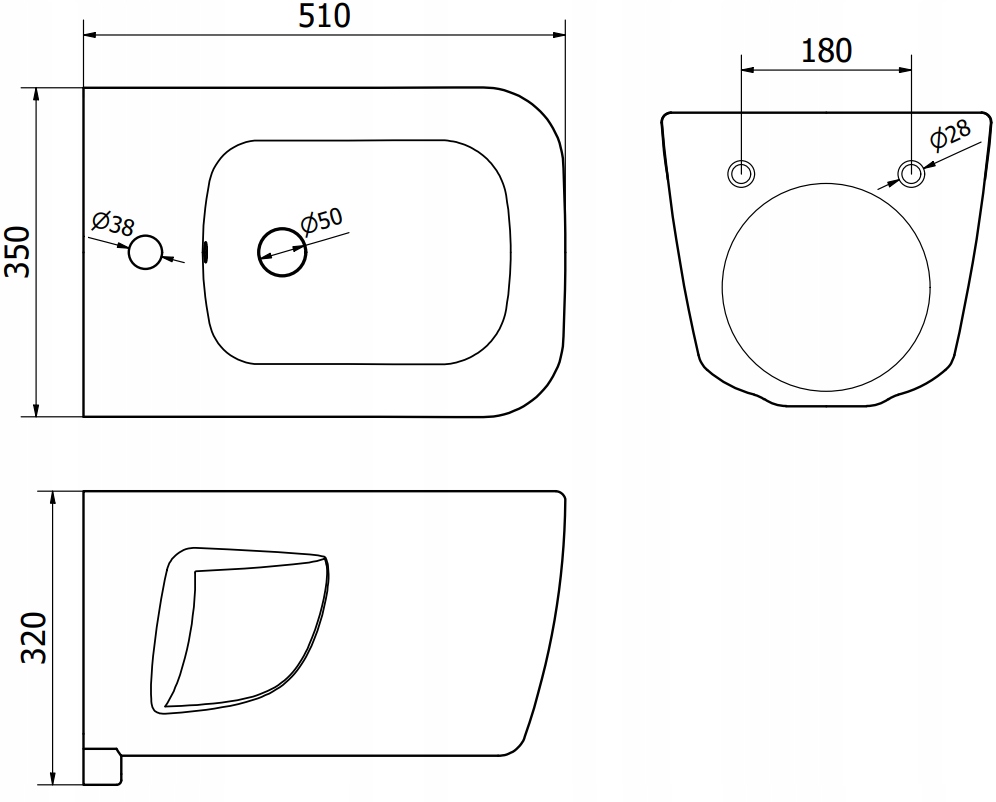 510

350

Ø38

Ø50

180

Ø28

320