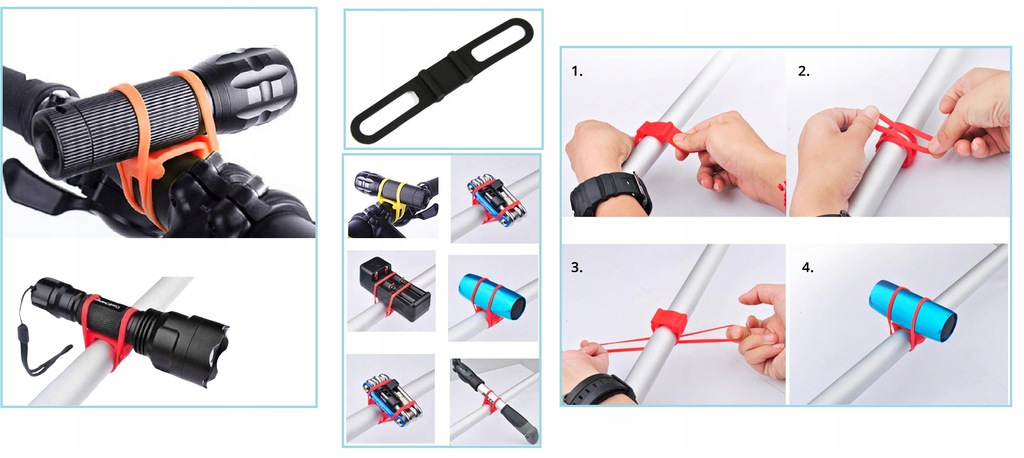 1.

2.

3.

4.