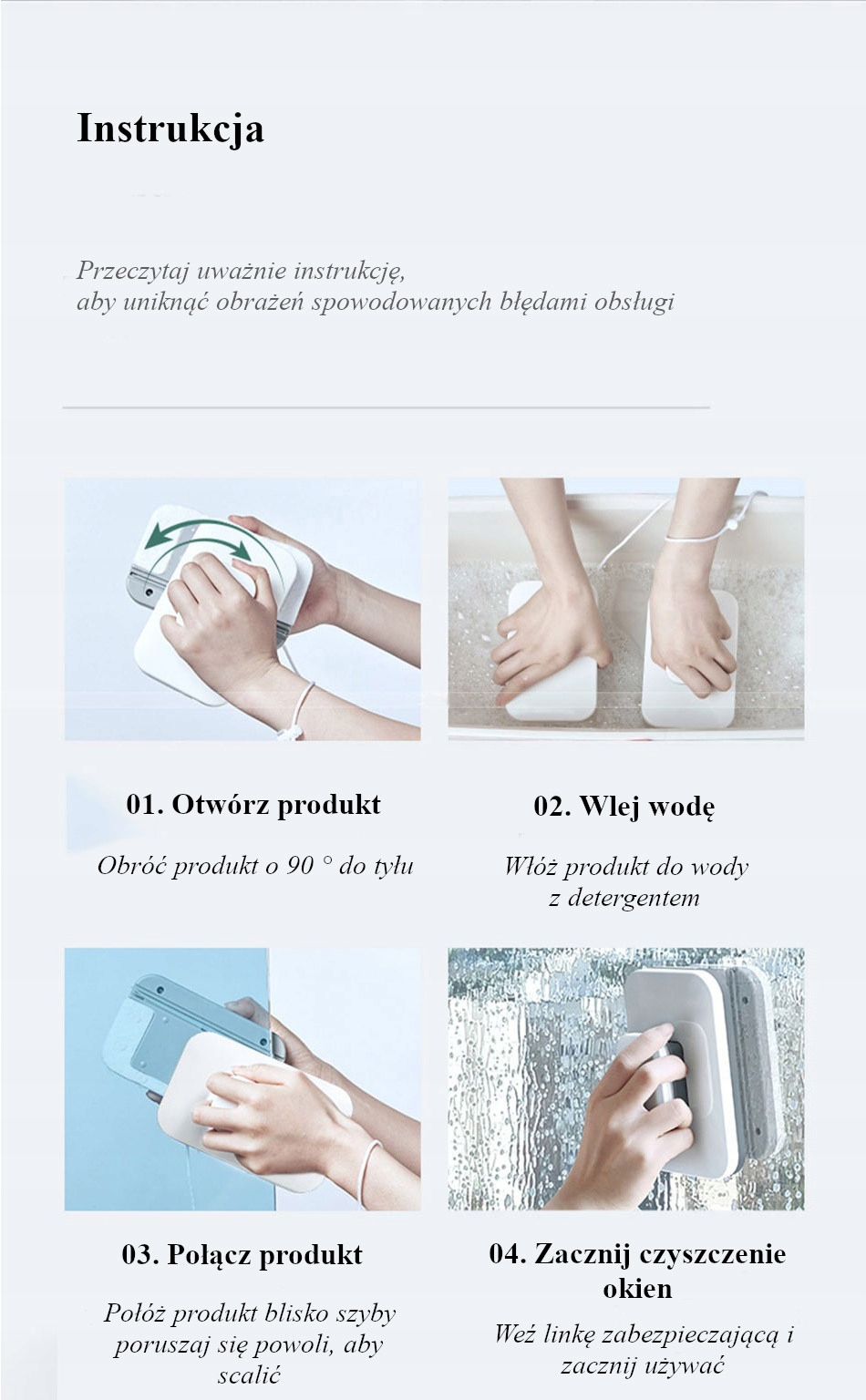 Instrukcja

Przeczytaj uważnie instrukcję,
aby uniknąć obrażeń spowodowanych błędami obsługi

01. Otwórz produkt

Obróć produkt o 90 ° do tyłu

02. Wlej wodę

Włóż produkt do wody
z detergentem

03. Połącz produkt

Połóż produkt blisko szyby
poruszaj się powoli, aby
scalić

04. Zacznij czyszczenie
okien

Weź linkę zabezpieczającą i
zacznij używać