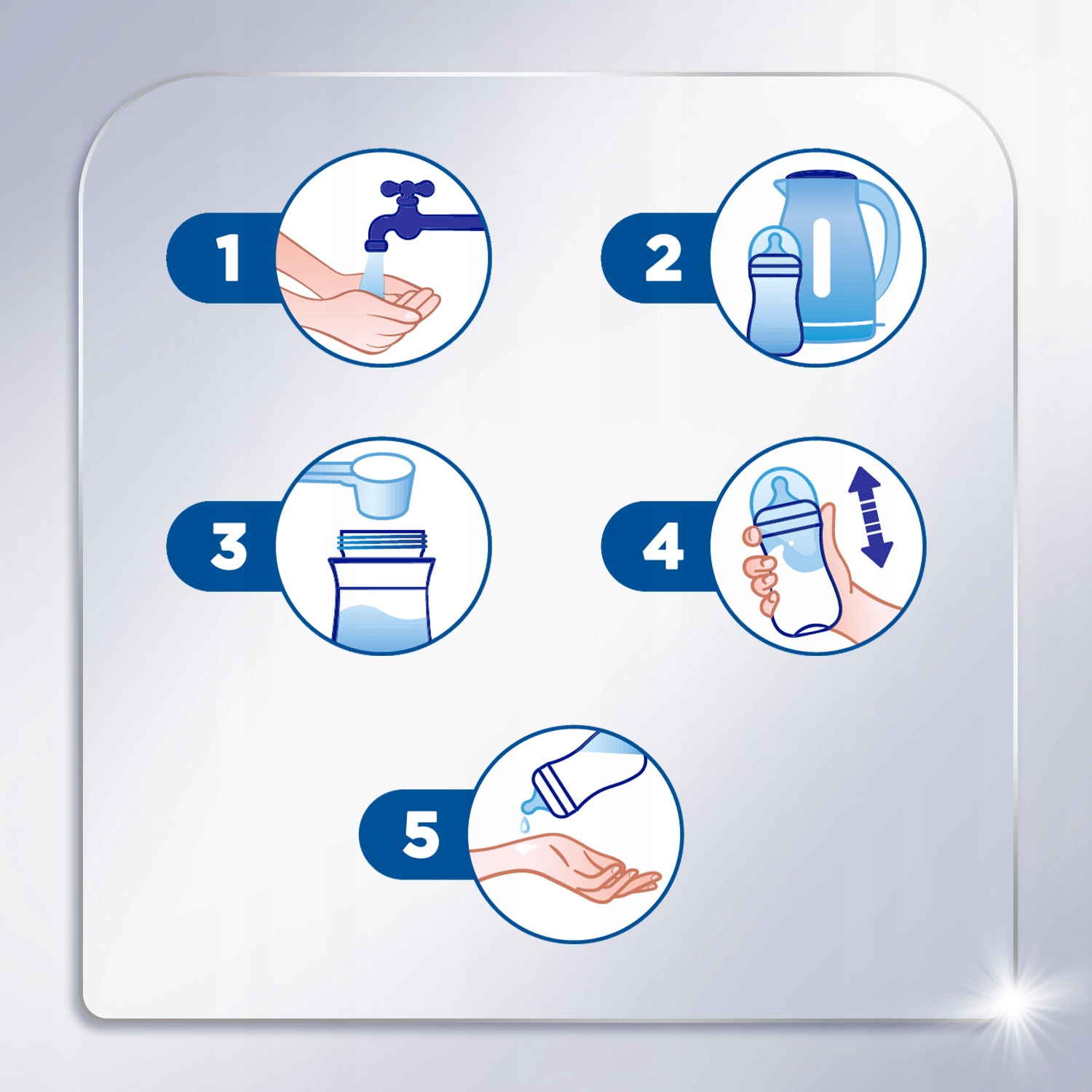 1

2

3

4

5