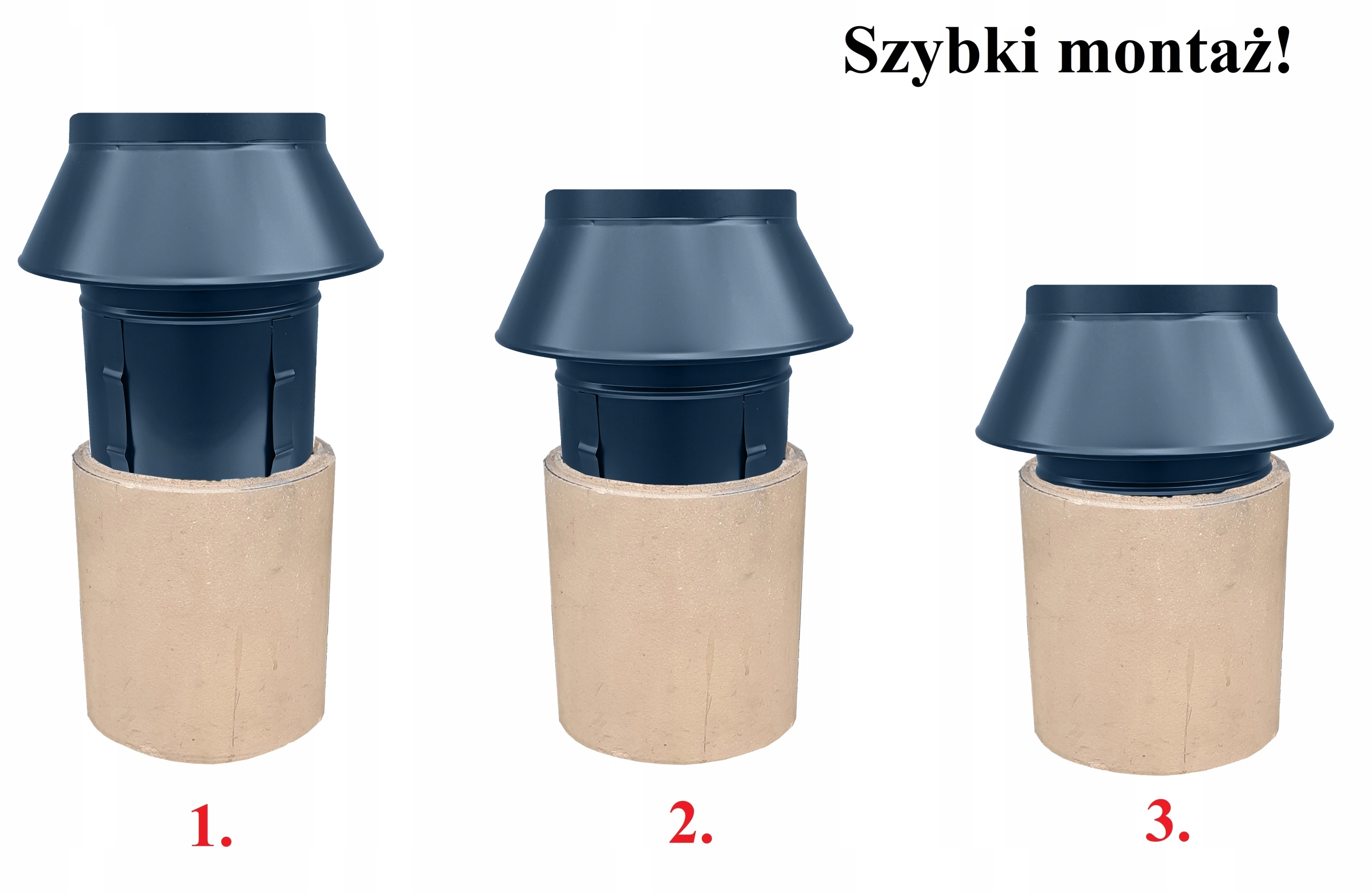 Szybki montaż!

1.

2.

3.