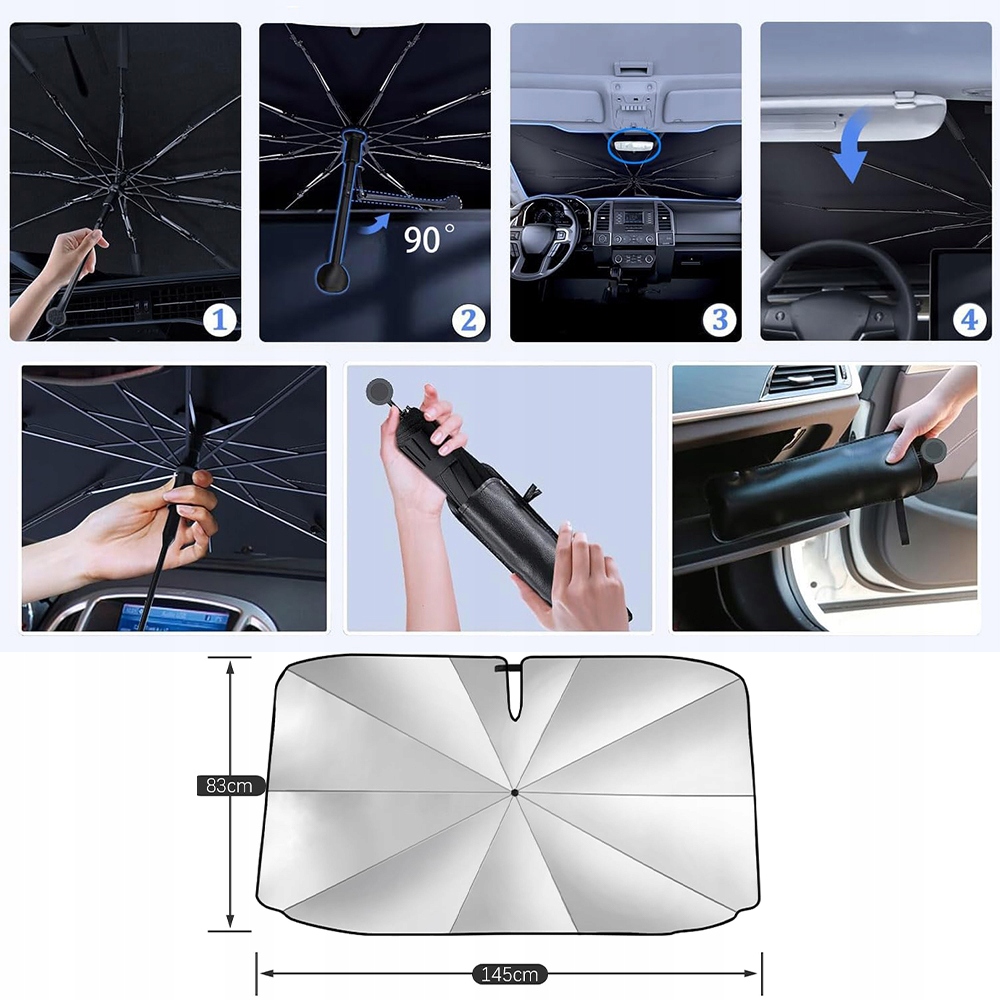 1
90°
2
3
4
83cm
145cm