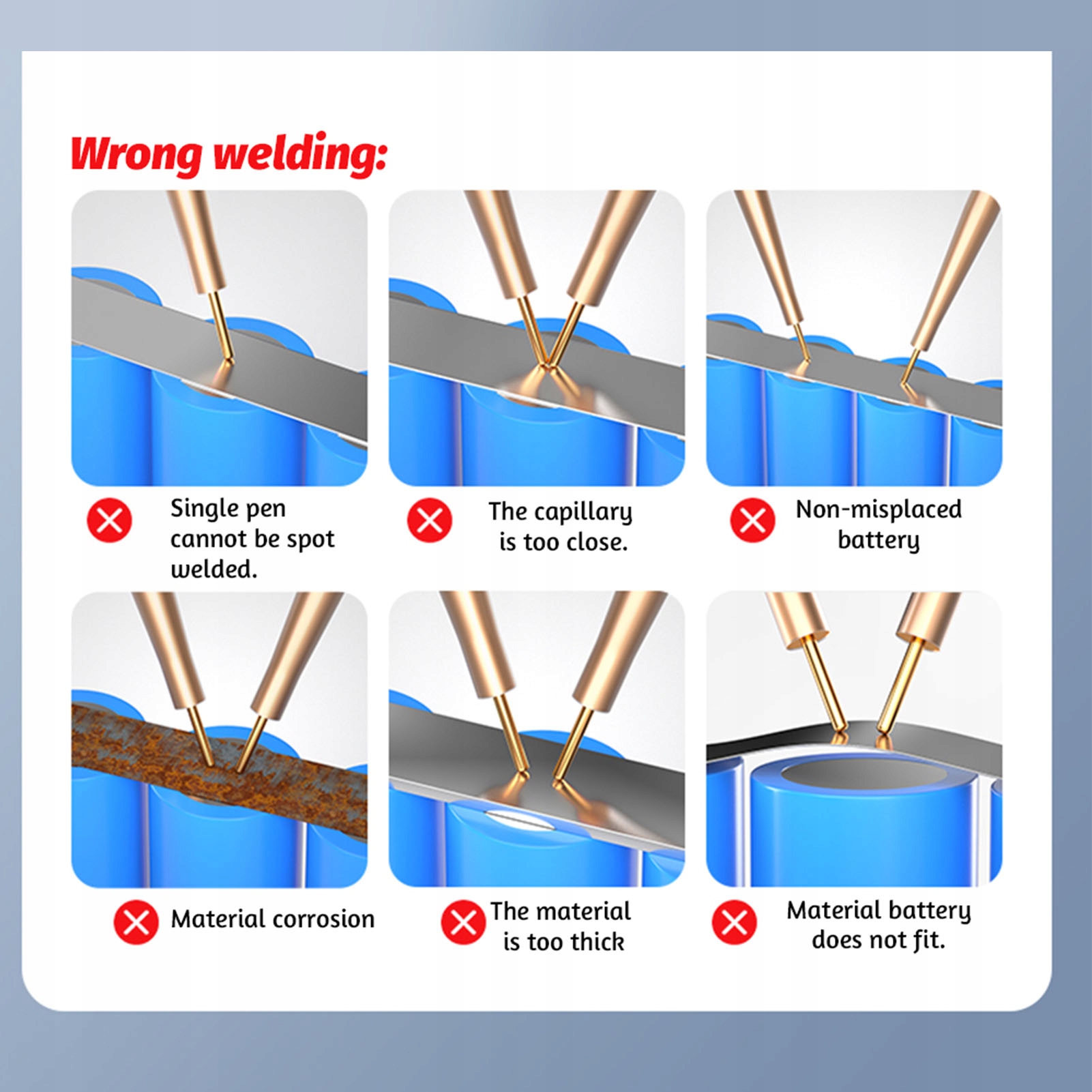 Wrong welding:

Single pen cannot be spot welded.

The capillary is too close.

Non-misplaced battery

Material corrosion

The material is too thick

Material battery does not fit.