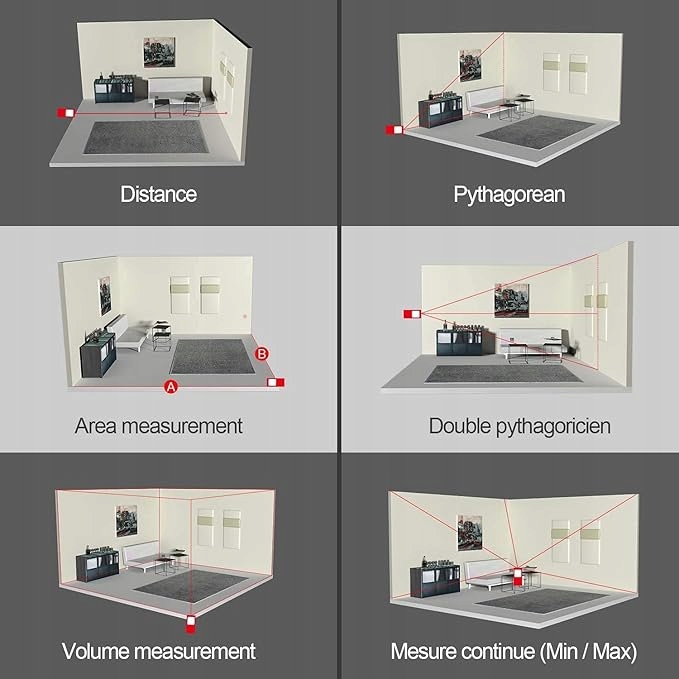 Distance

Pythagorean

B

A

Area measurement

Double pythagoricien

Volume measurement

Mesure continue (Min / Max)