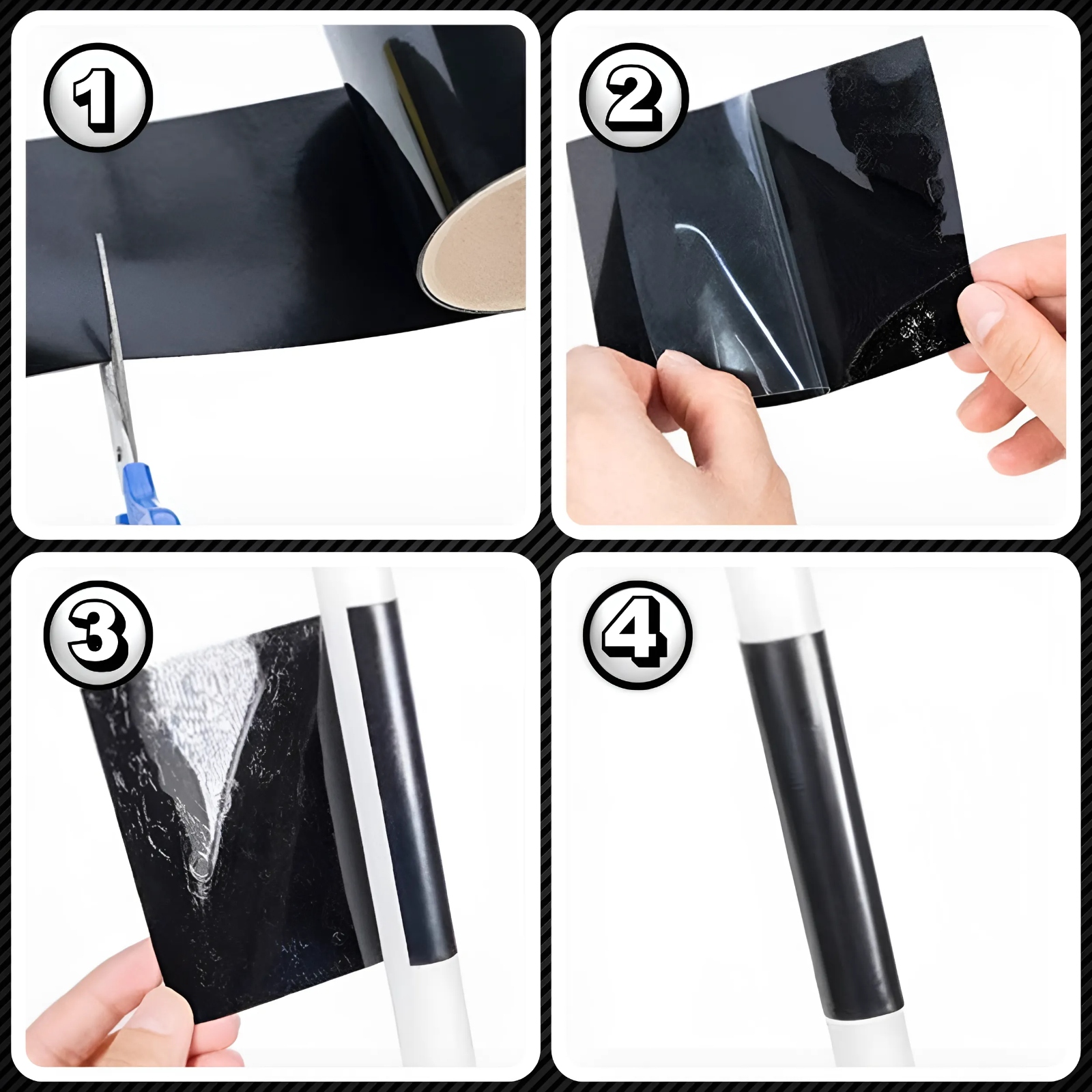 1

2

3

4