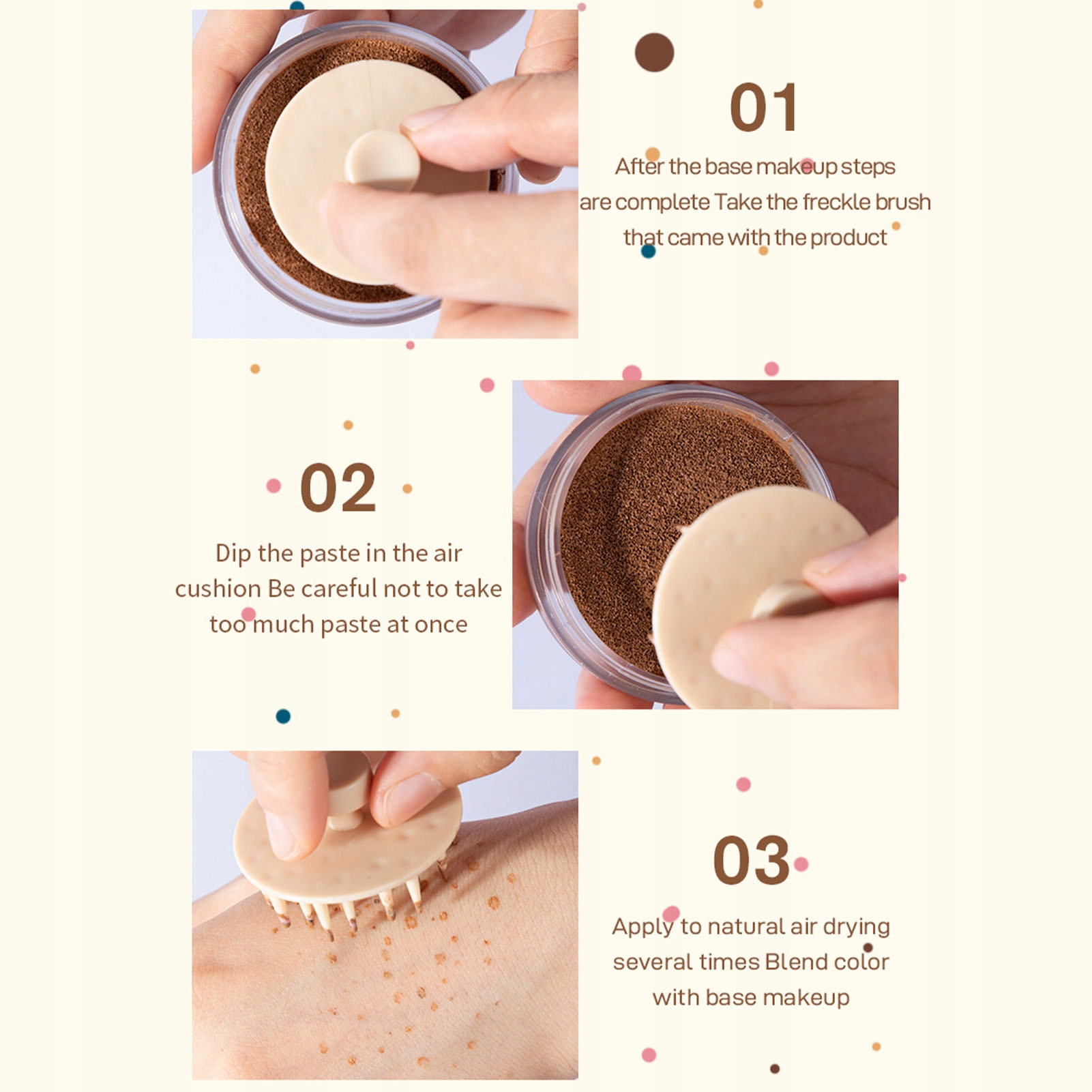 01

After the base makeup steps are complete Take the freckle brush that came with the product

02

Dip the paste in the air cushion Be careful not to take too much paste at once

03

Apply to natural air drying several times Blend color with base makeup