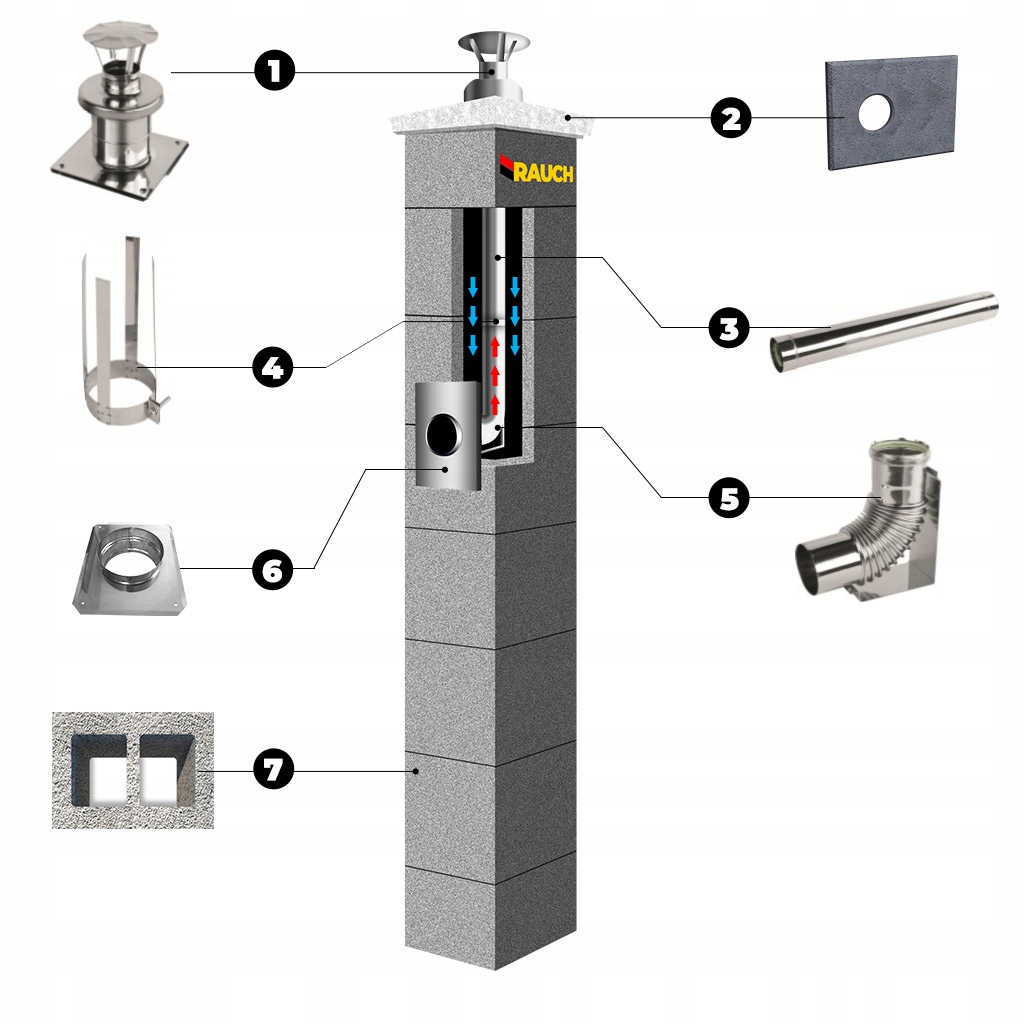 1
2
RAUCH
3
4
5
6
7