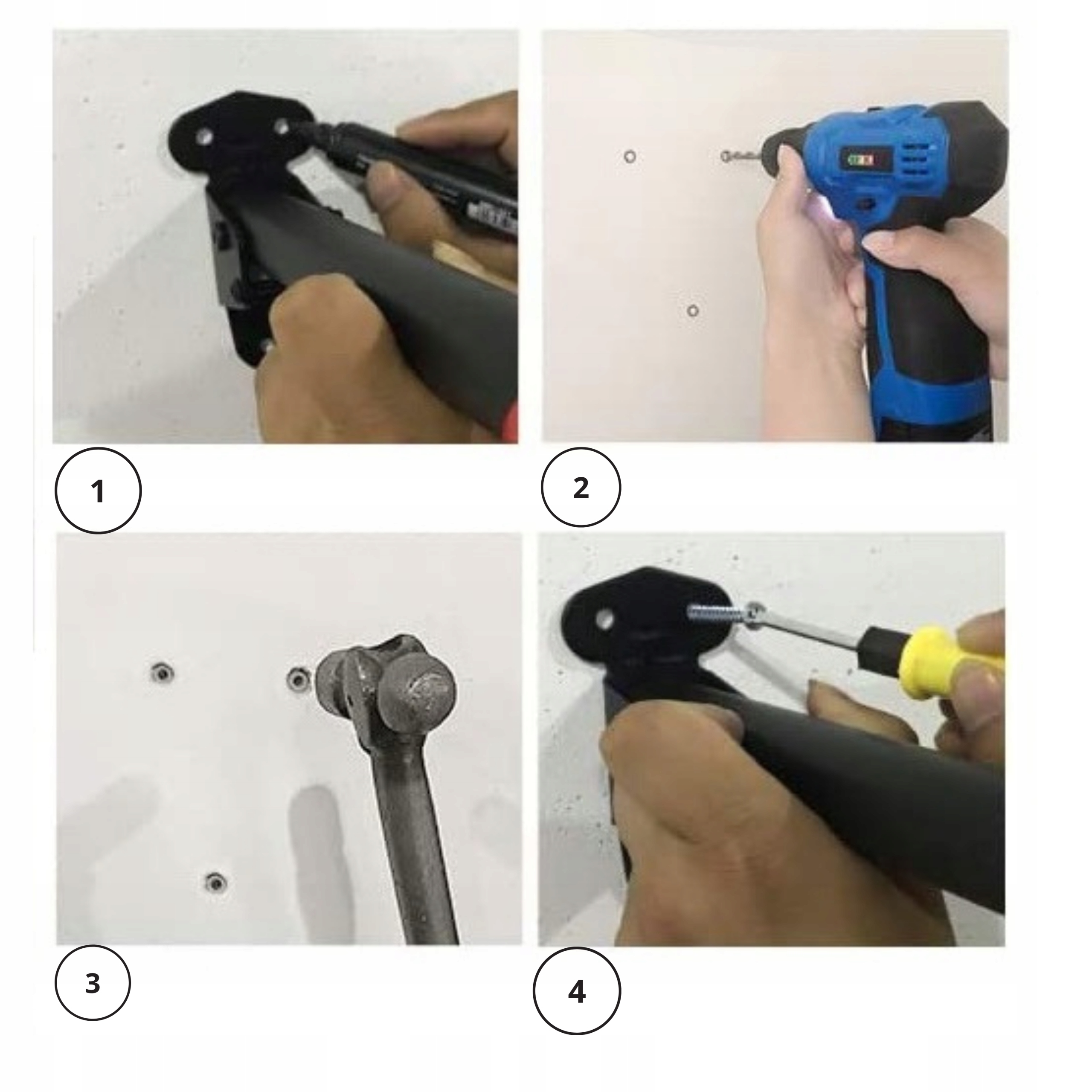 1

2

3

4