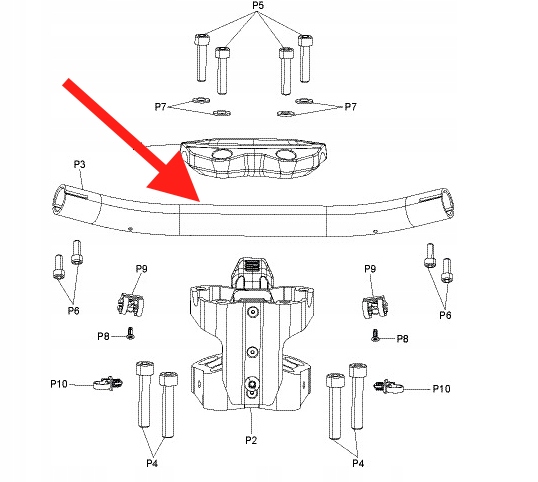 P5
P7
P7
P3
P9
P9
P6
P6
P8
P8
P10
P10
P2
P4
P4