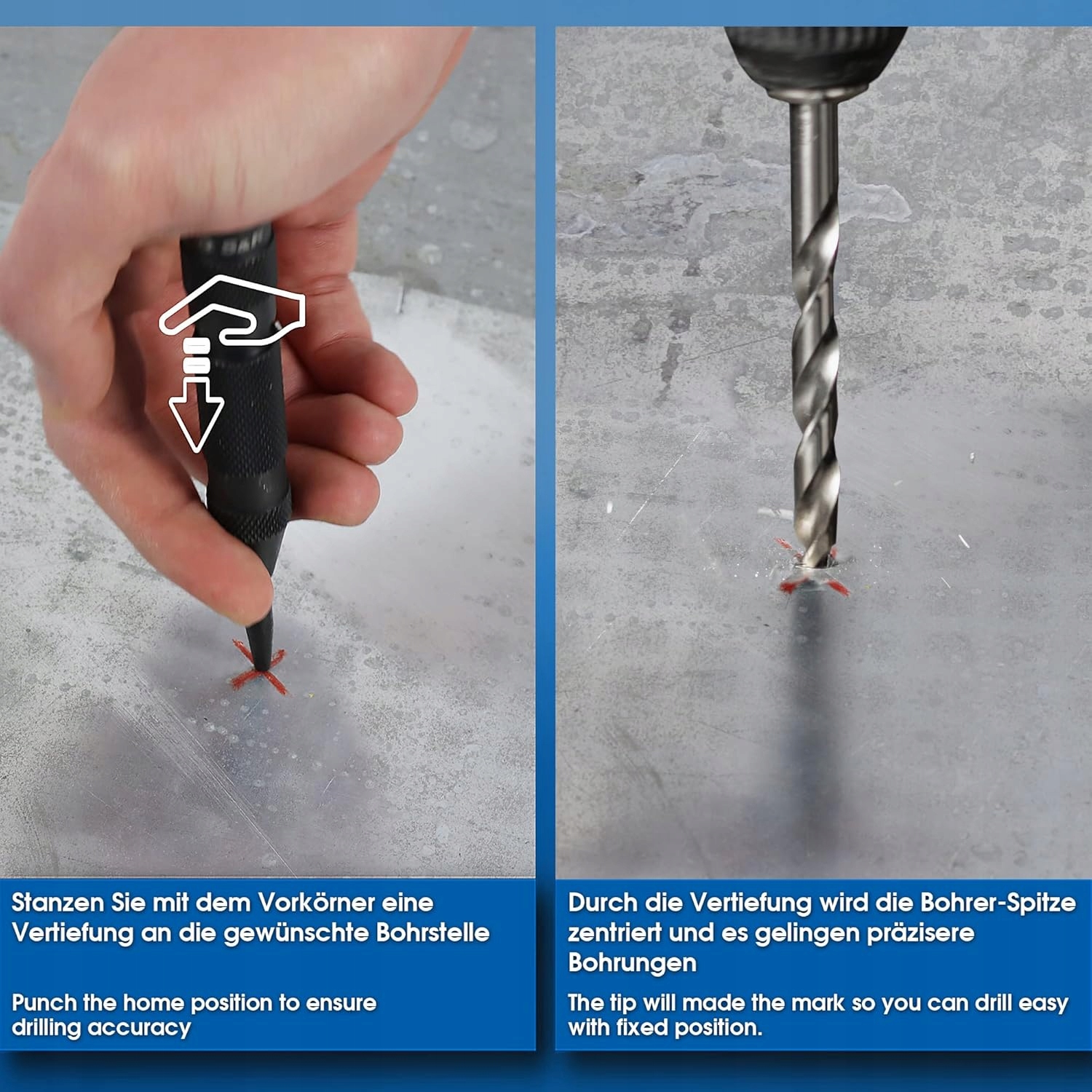 Stanzen Sie mit dem Vorkörner eine Vertiefung an die gewünschte Bohrstelle

Punch the home position to ensure drilling accuracy

Durch die Vertiefung wird die Bohrer-Spitze zentriert und es gelingen präzisere Bohrungen

The tip will made the mark so you can drill easy with fixed position.