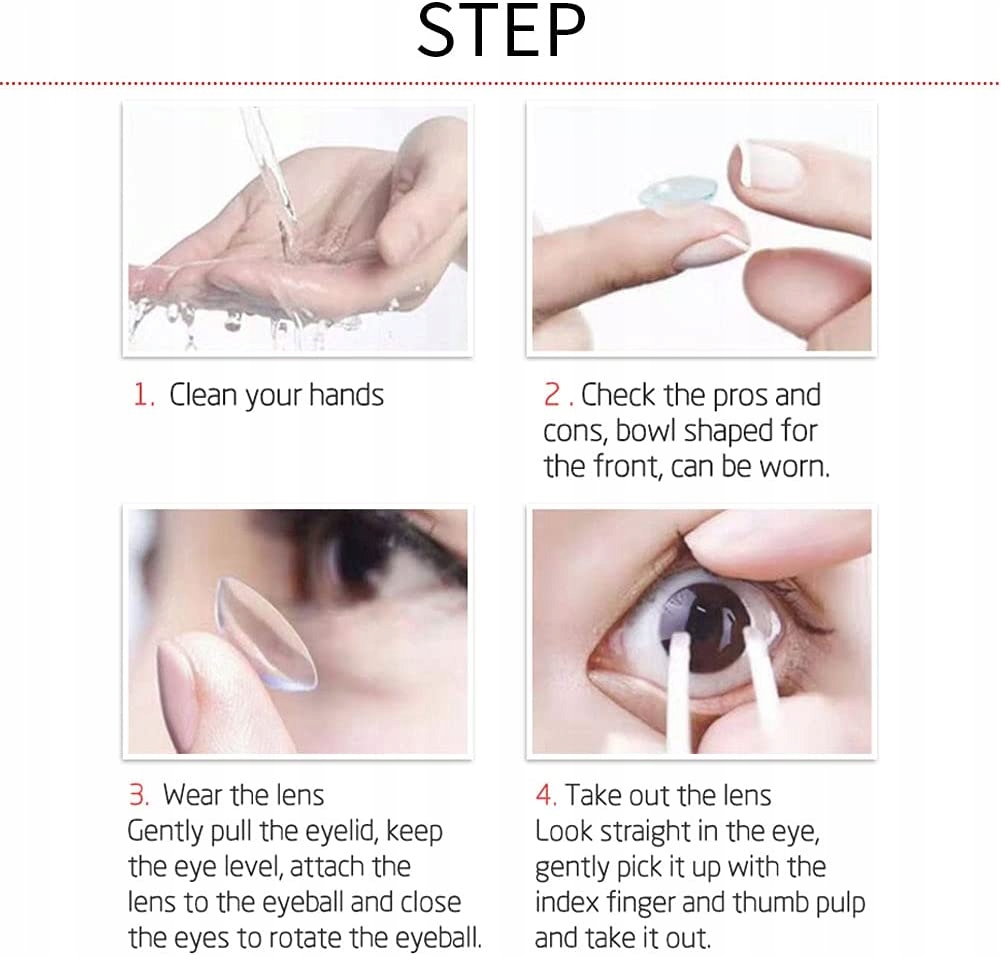 STEP

1. Clean your hands

2 . Check the pros and cons, bowl shaped for the front, can be worn.

3. Wear the lens
Gently pull the eyelid, keep the eye level, attach the lens to the eyeball and close the eyes to rotate the eyeball.

4. Take out the lens
Look straight in the eye, gently pick it up with the index finger and thumb pulp and take it out.