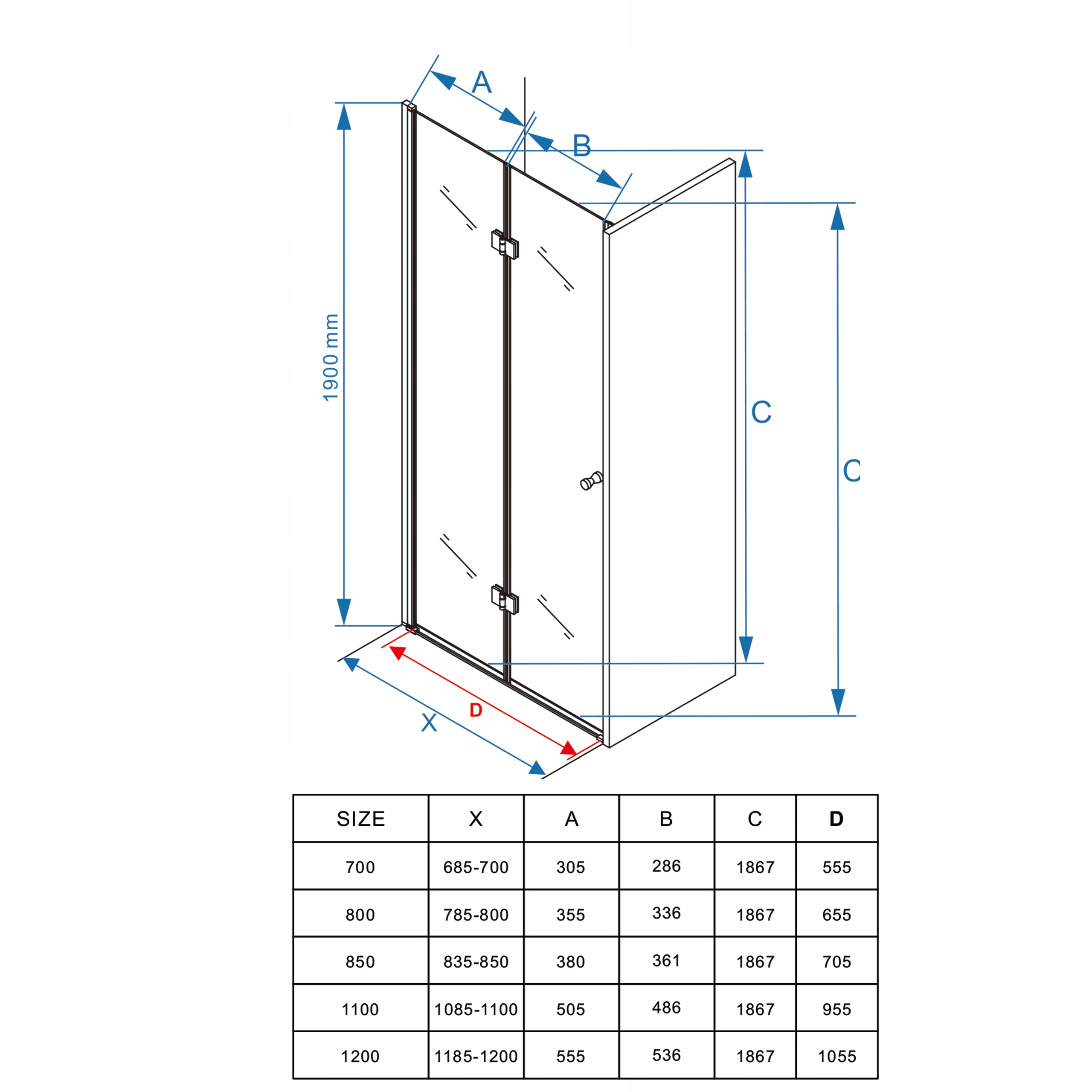 A

B

1900 mm

C

C

D

X

| SIZE | X | A | B | C | D |
|---|---|---|---|---|---|
| 700 | 685-700 | 305 | 286 | 1867 | 555 |
| 800 | 785-800 | 355 | 336 | 1867 | 655 |
| 850 | 835-850 | 380 | 361 | 1867 | 705 |
| 1100 | 1085-1100 | 505 | 486 | 1867 | 955 |
| 1200 | 1185-1200 | 555 | 536 | 1867 | 1055 |