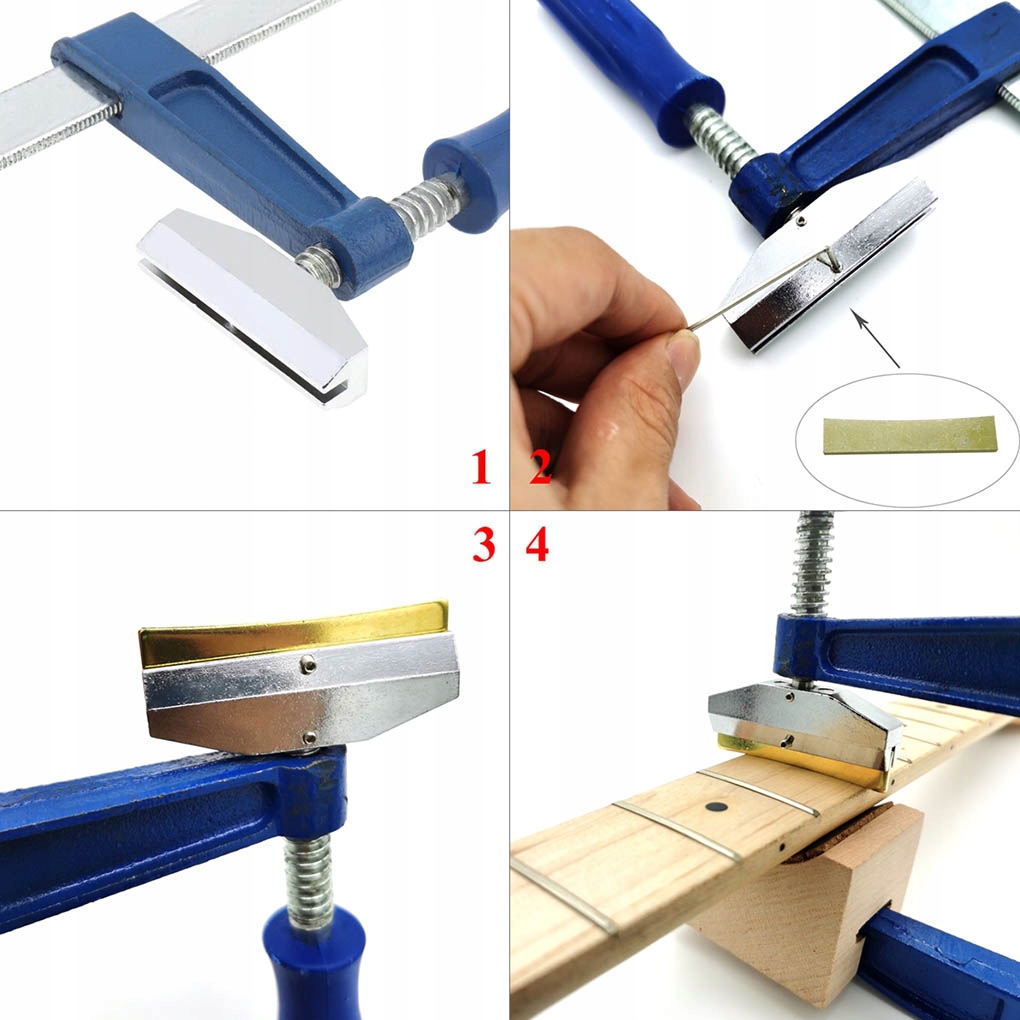 1 2

3 4