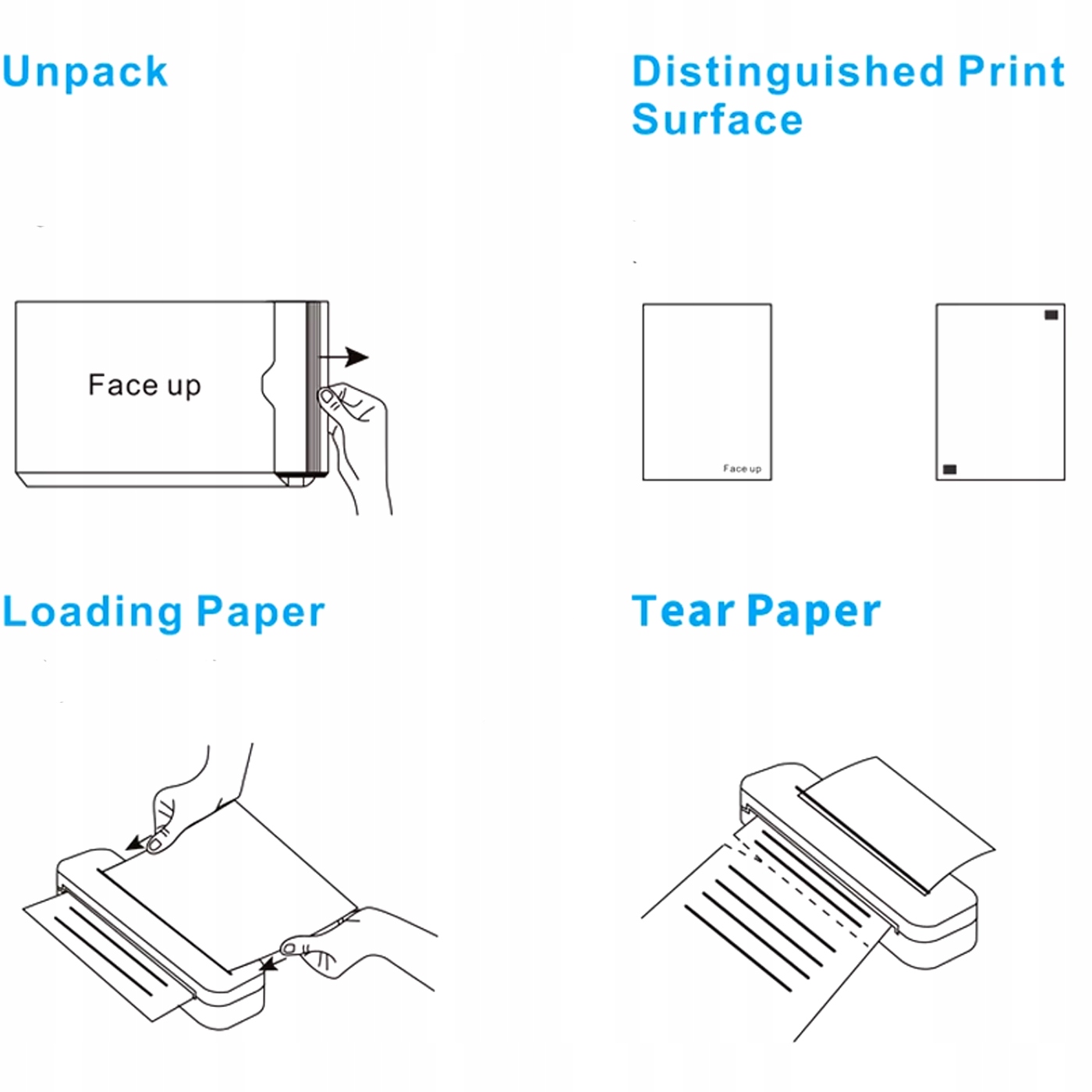 Unpack

Face up

Distinguished Print Surface

Face up

Loading Paper

Tear Paper