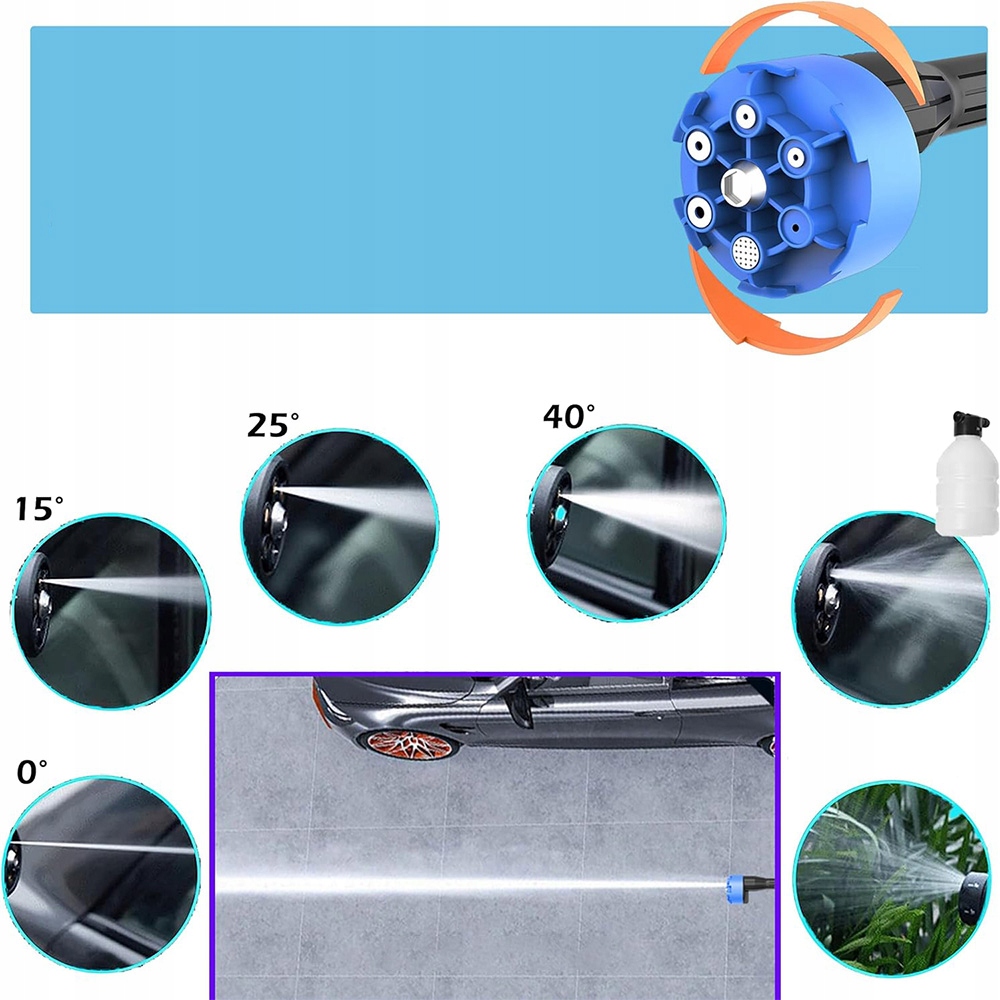 25°

40°

15°

0°