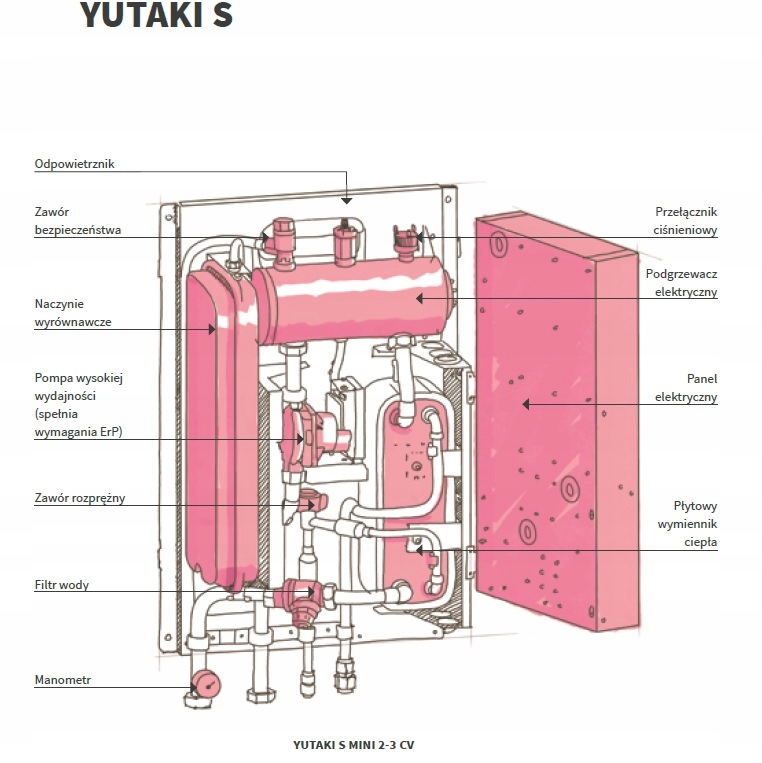 YUTAKI S

Odpowietrznik

Zawór bezpieczeństwa

Naczynie wyrównawcze

Pompa wysokiej wydajności (spełnia wymagania ErP)

Zawór rozprężny

Filtr wody

Manometr

Przełącznik ciśnieniowy

Podgrzewacz elektryczny

Panel elektryczny

Płytowy wymiennik ciepła

YUTAKI S MINI 2-3 CV