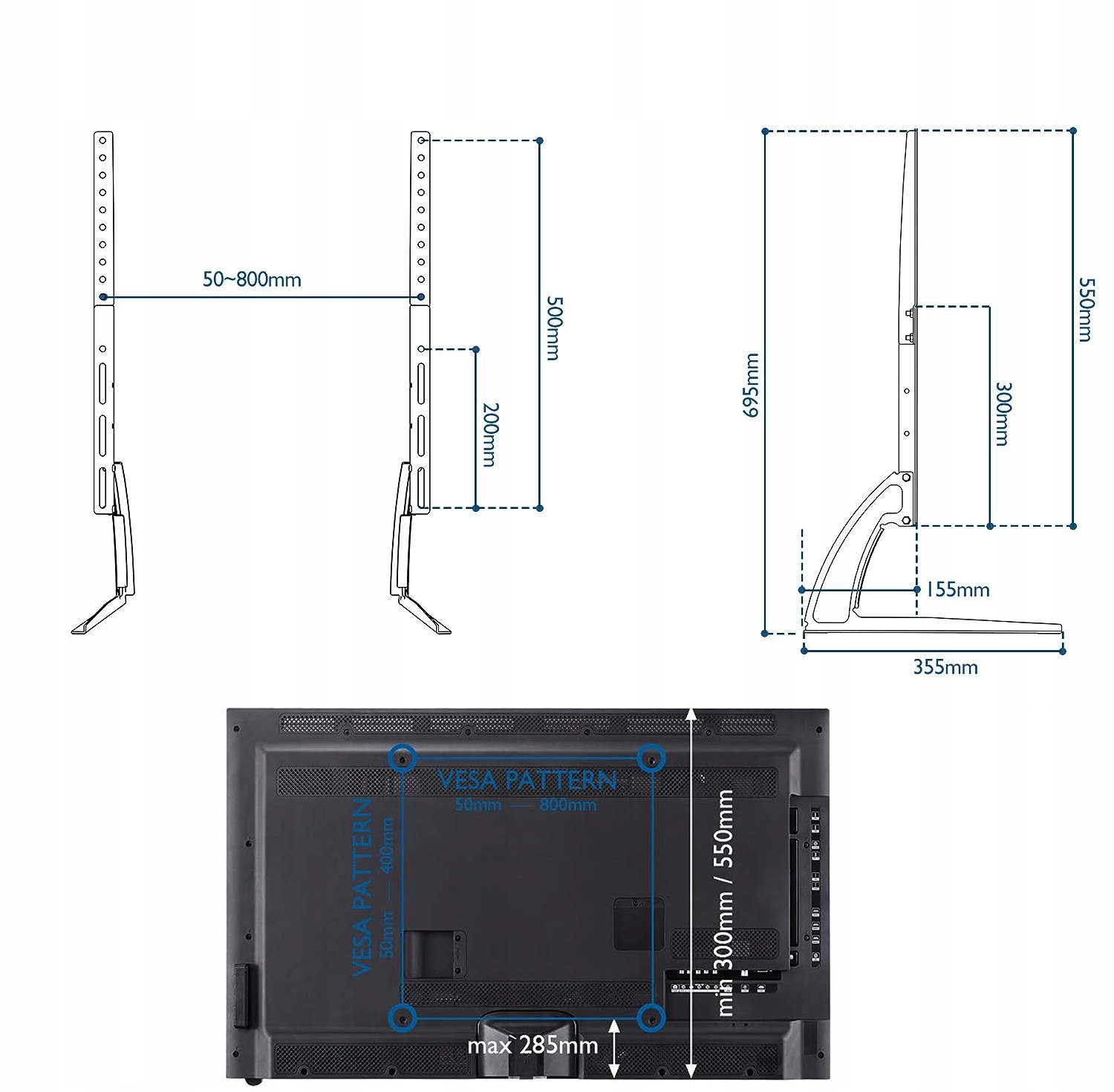 50~800mm

500mm

200mm

695mm

550mm

300mm

155mm

355mm

VESA PATTERN
50mm — 800mm

VESA PATTERN
50mm — 400mm

min 300mm / 550mm

max 285mm