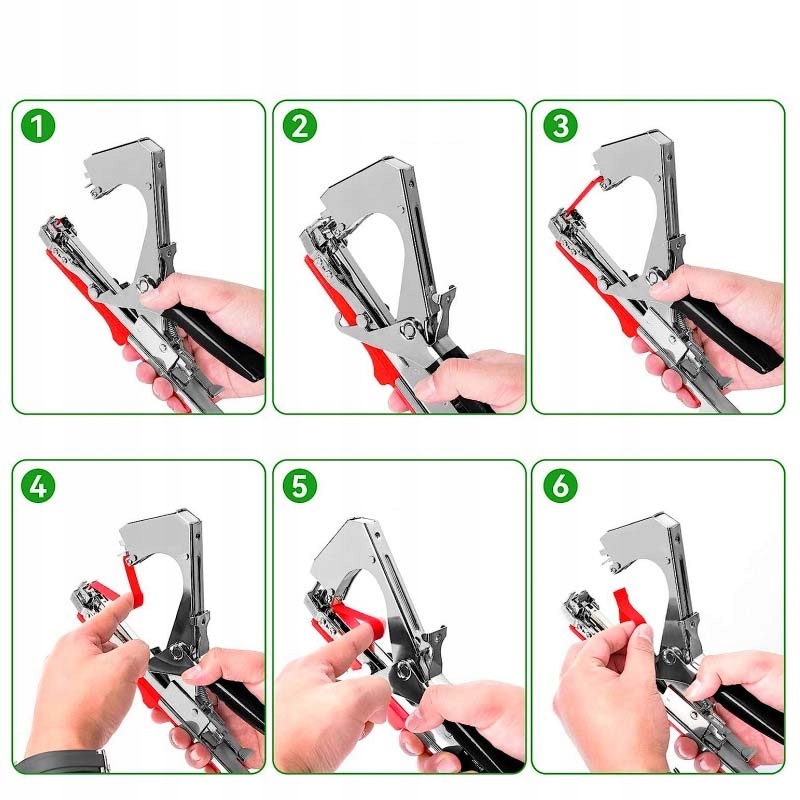 1

2

3

4

5

6