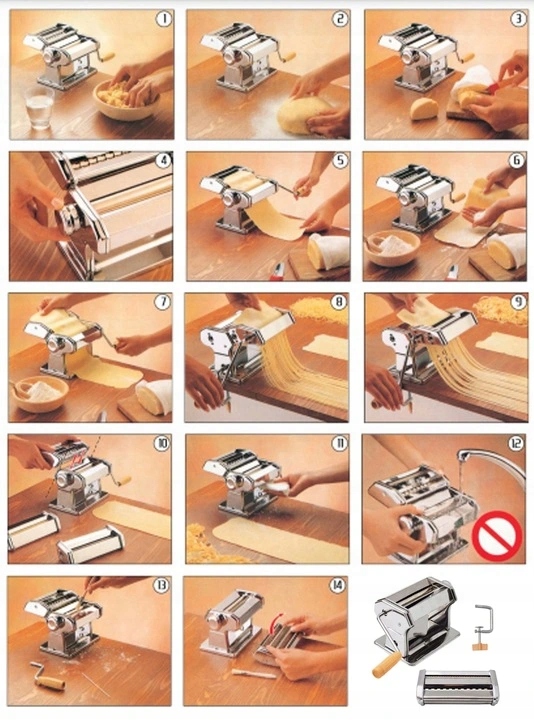 1

2

3

4

5

6

7

8

9

10

11

12

13

14