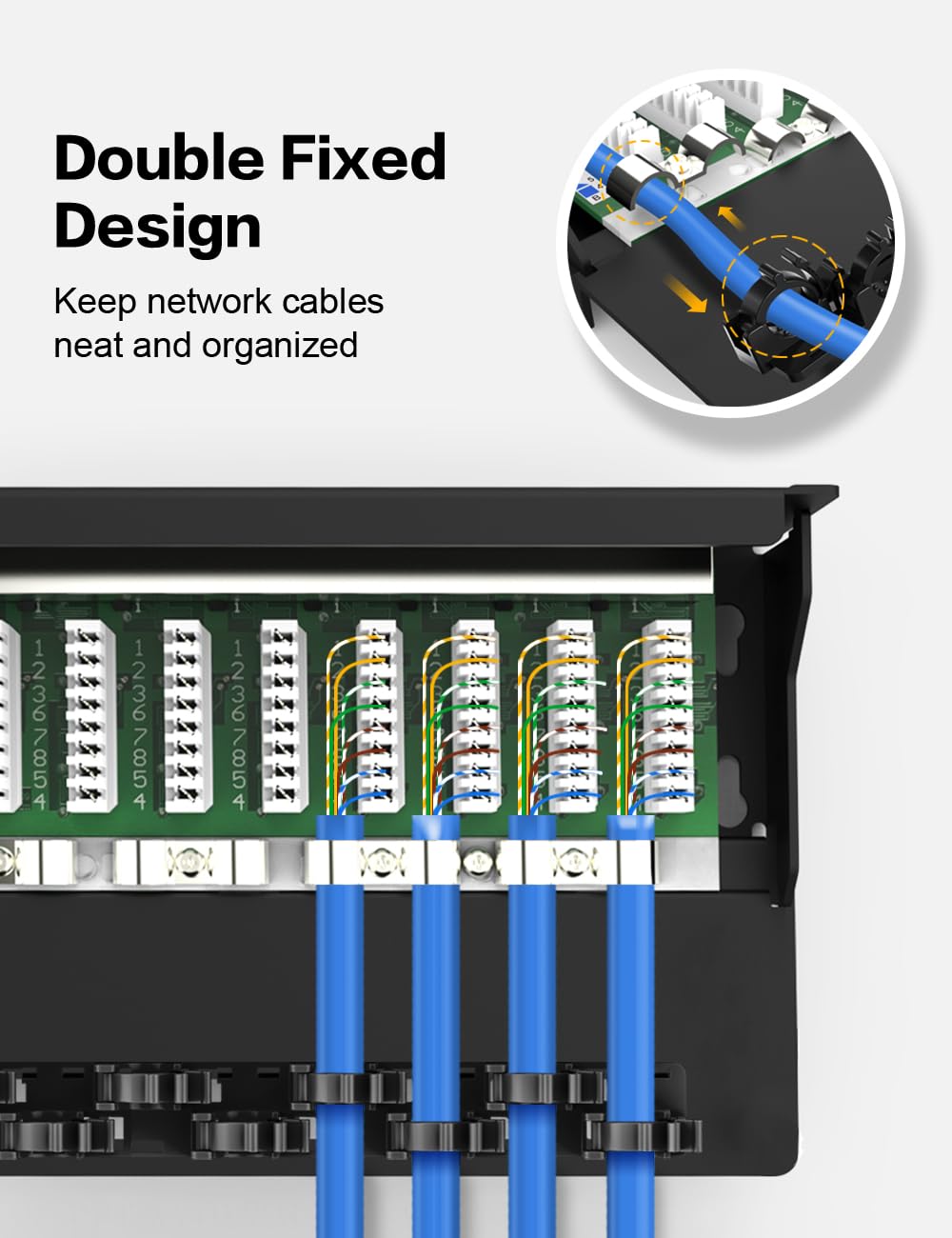 Double Fixed Design

Keep network cables neat and organized

1 2 3 6 7 8 5 4

1 2 3 6 7 8 5 4

1 2 3 6 7 8 5 4