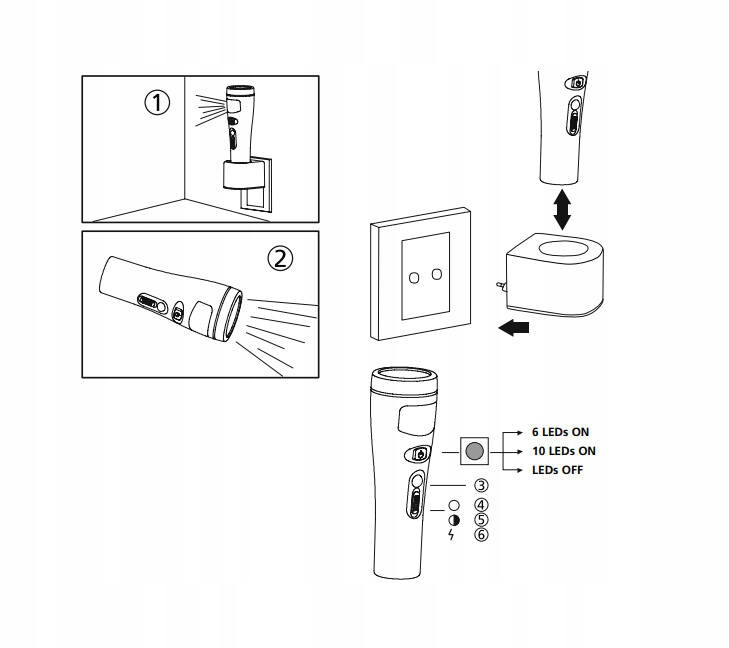 ①

②

6 LEDs ON
10 LEDs ON
LEDs OFF

③
④
⑤
⑥