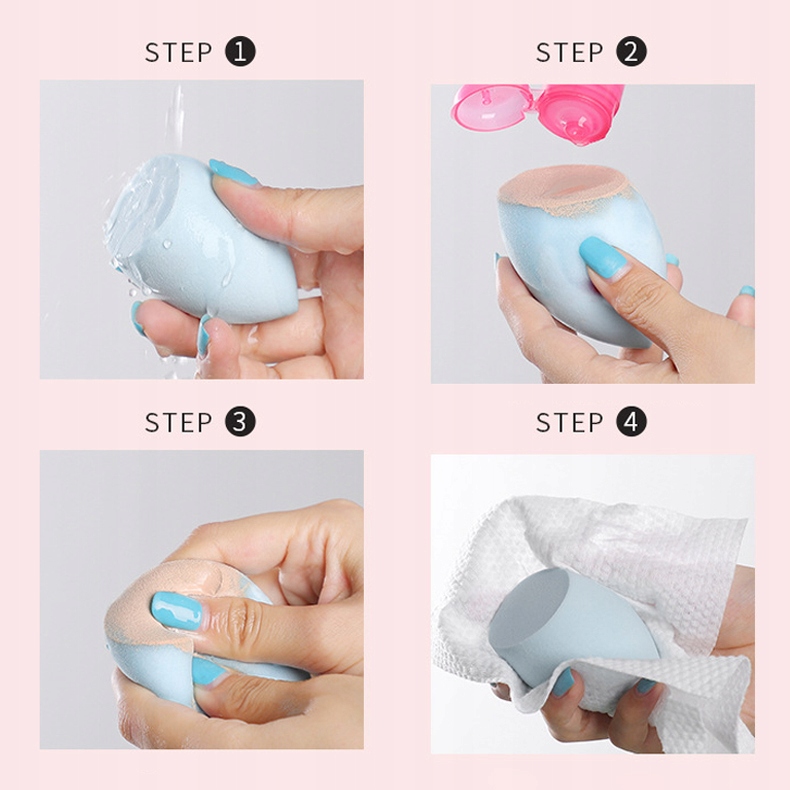 STEP 1

STEP 2

STEP 3

STEP 4