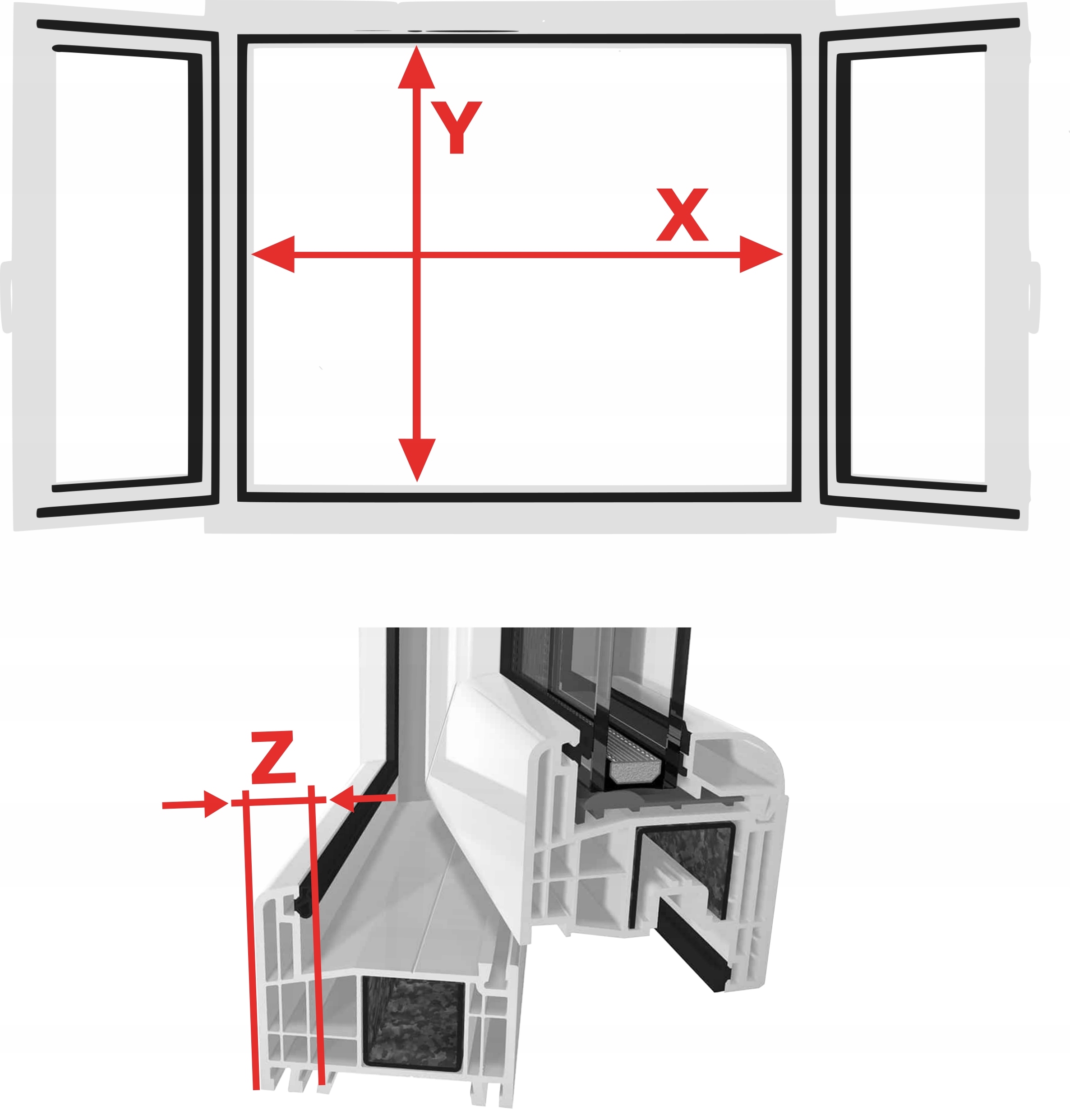 Y
X
Z