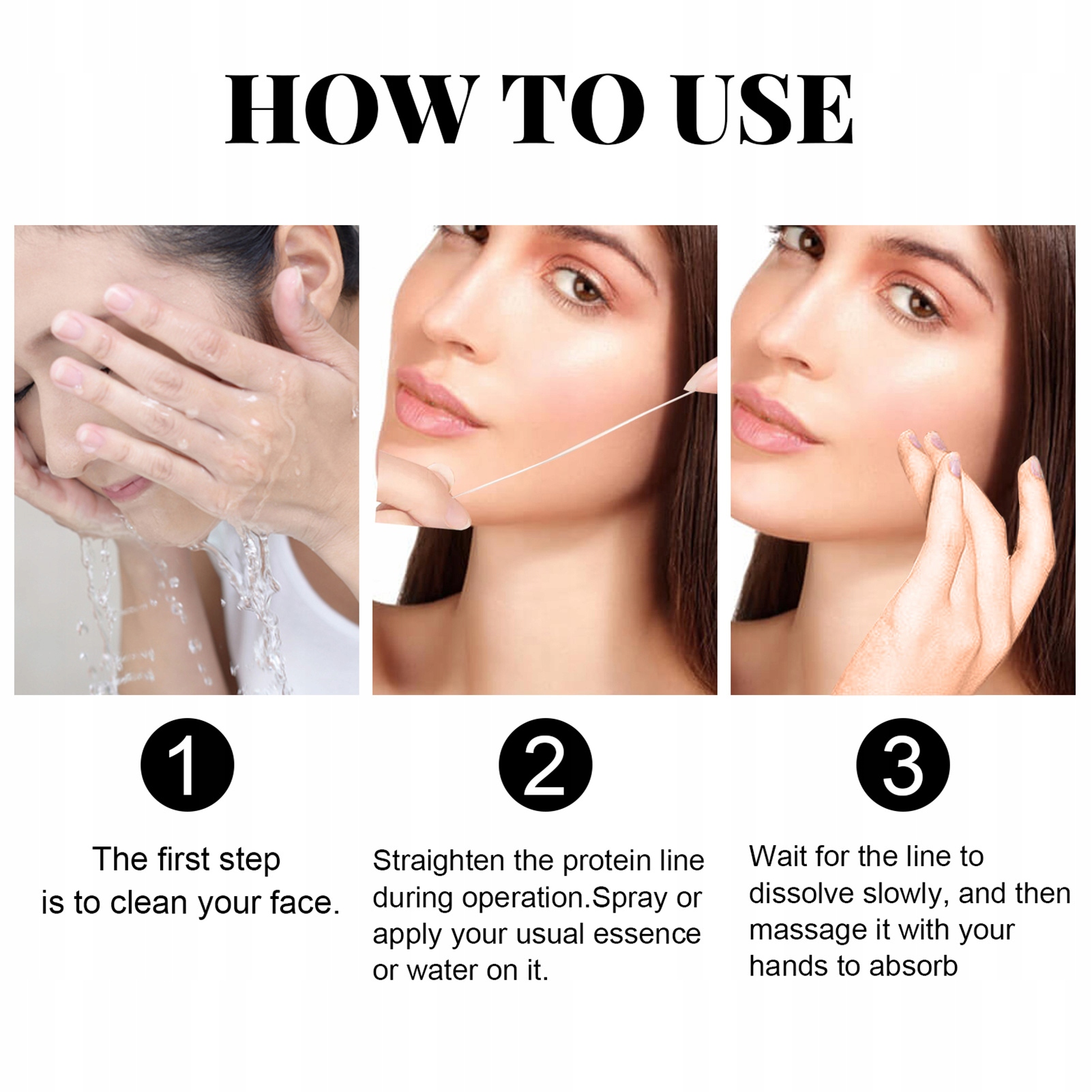 HOW TO USE

1

The first step is to clean your face.

2

Straighten the protein line during operation.Spray or apply your usual essence or water on it.

3

Wait for the line to dissolve slowly, and then massage it with your hands to absorb