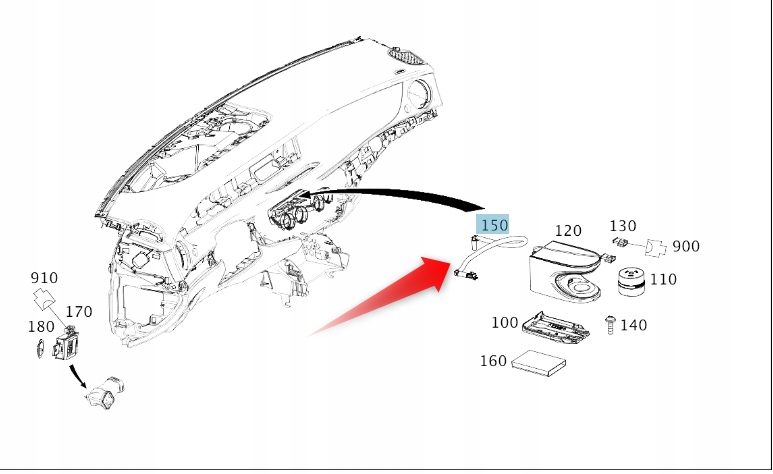 150
120
130
900
110
100
140
160
910
170
180