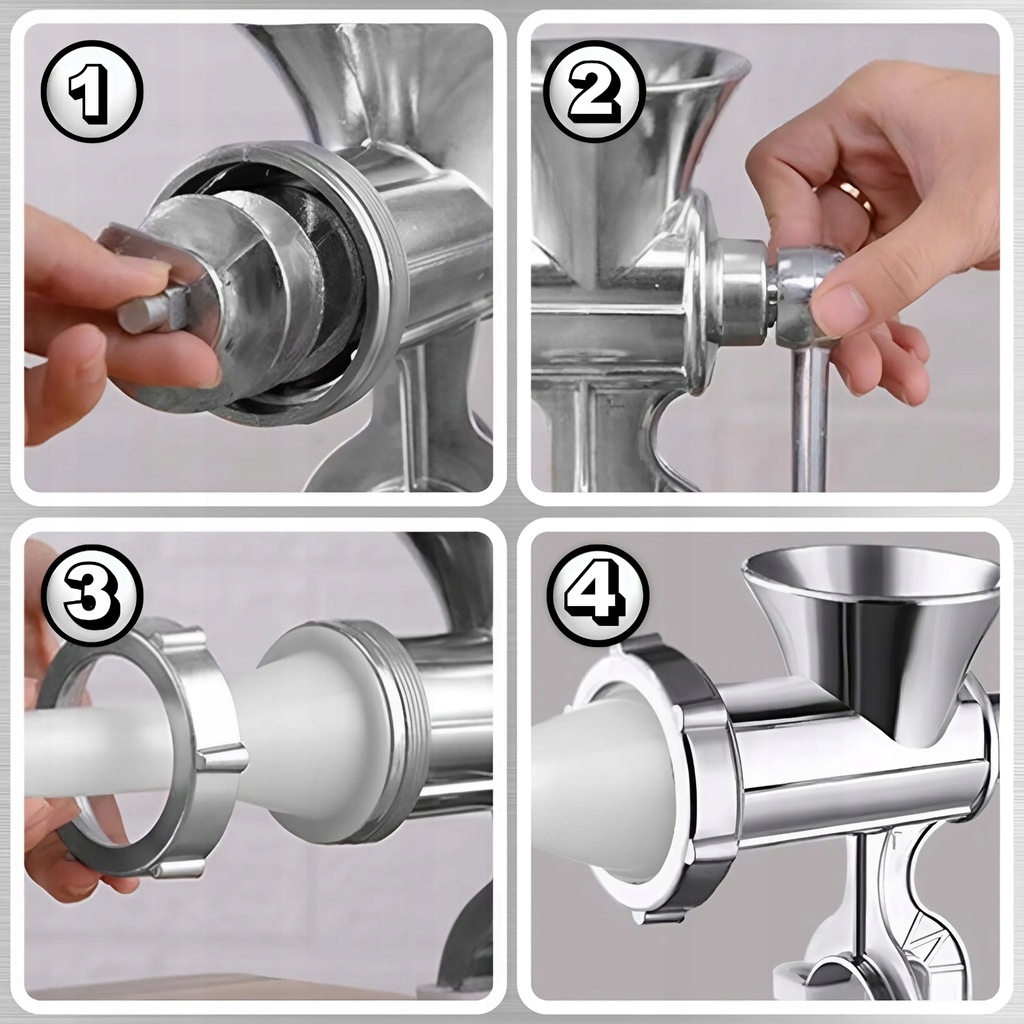 1

2

3

4