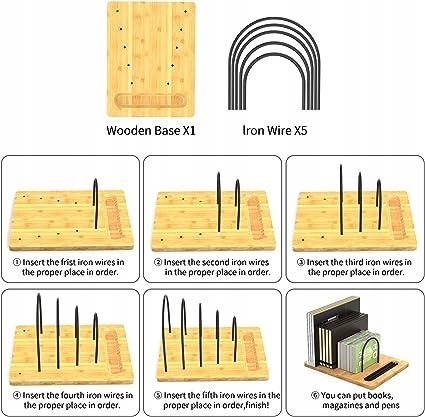 Wooden Base X1

Iron Wire X5

① Insert the frist iron wires in the proper place in order.

② Insert the second iron wires in the proper place in order.

③ Insert the third iron wires in the proper place in order.

④ Insert the fourth iron wires in the proper place in order.

⑤ Insert the fifth iron wires in the proper place in order,finish!

⑥ You can put books, magazines and pens