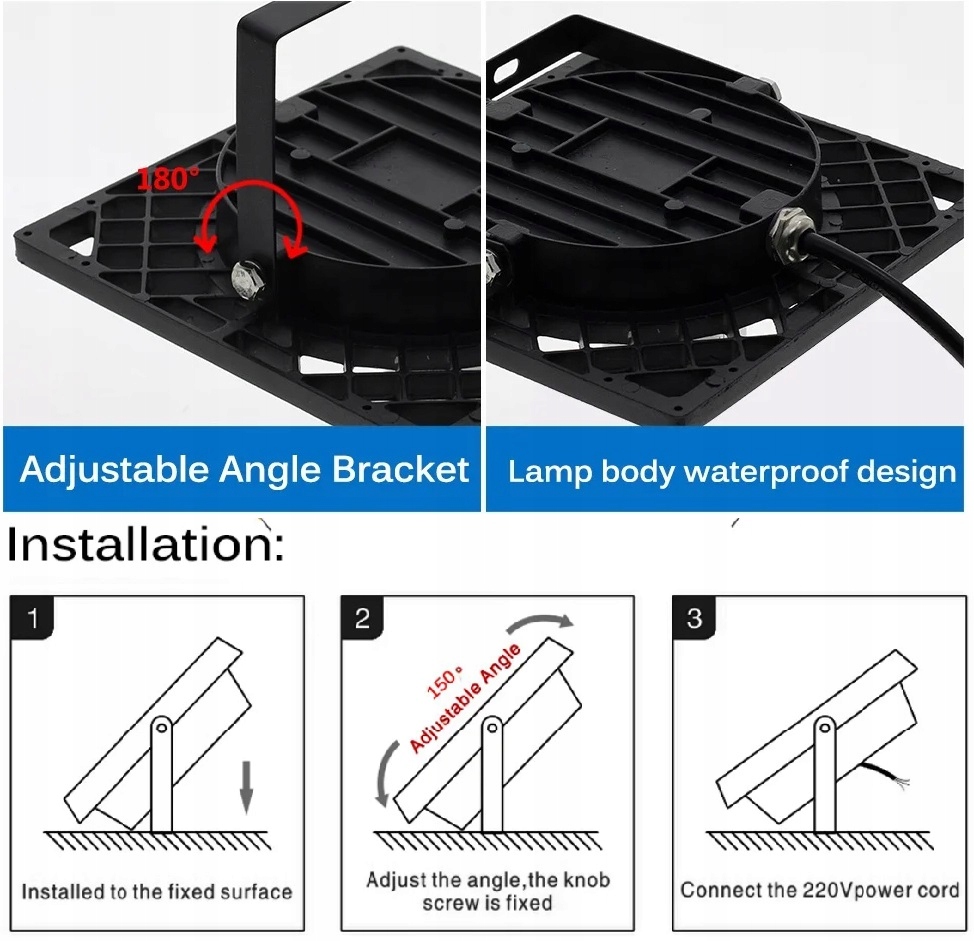 180°

Adjustable Angle Bracket

Lamp body waterproof design

Installation:

1

Installed to the fixed surface

2

150° Adjustable Angle

Adjust the angle,the knob screw is fixed

3

Connect the 220Vpower cord