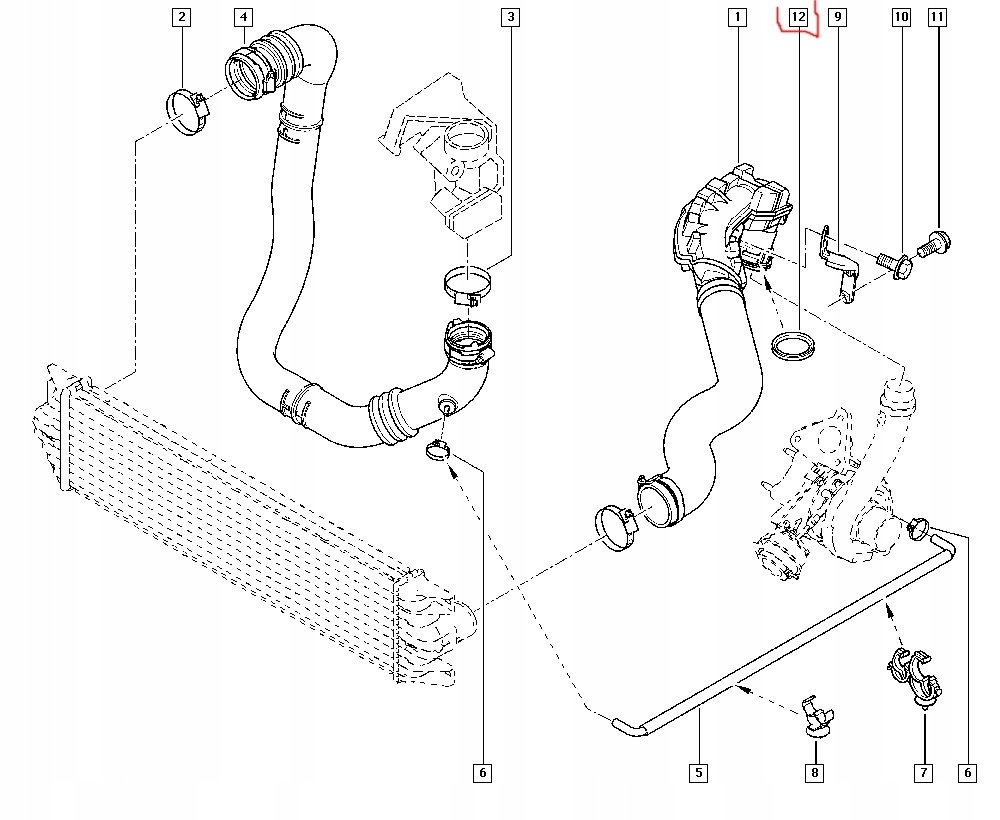 2
4
3
1
12
9
10
11
6
5
8
7
6