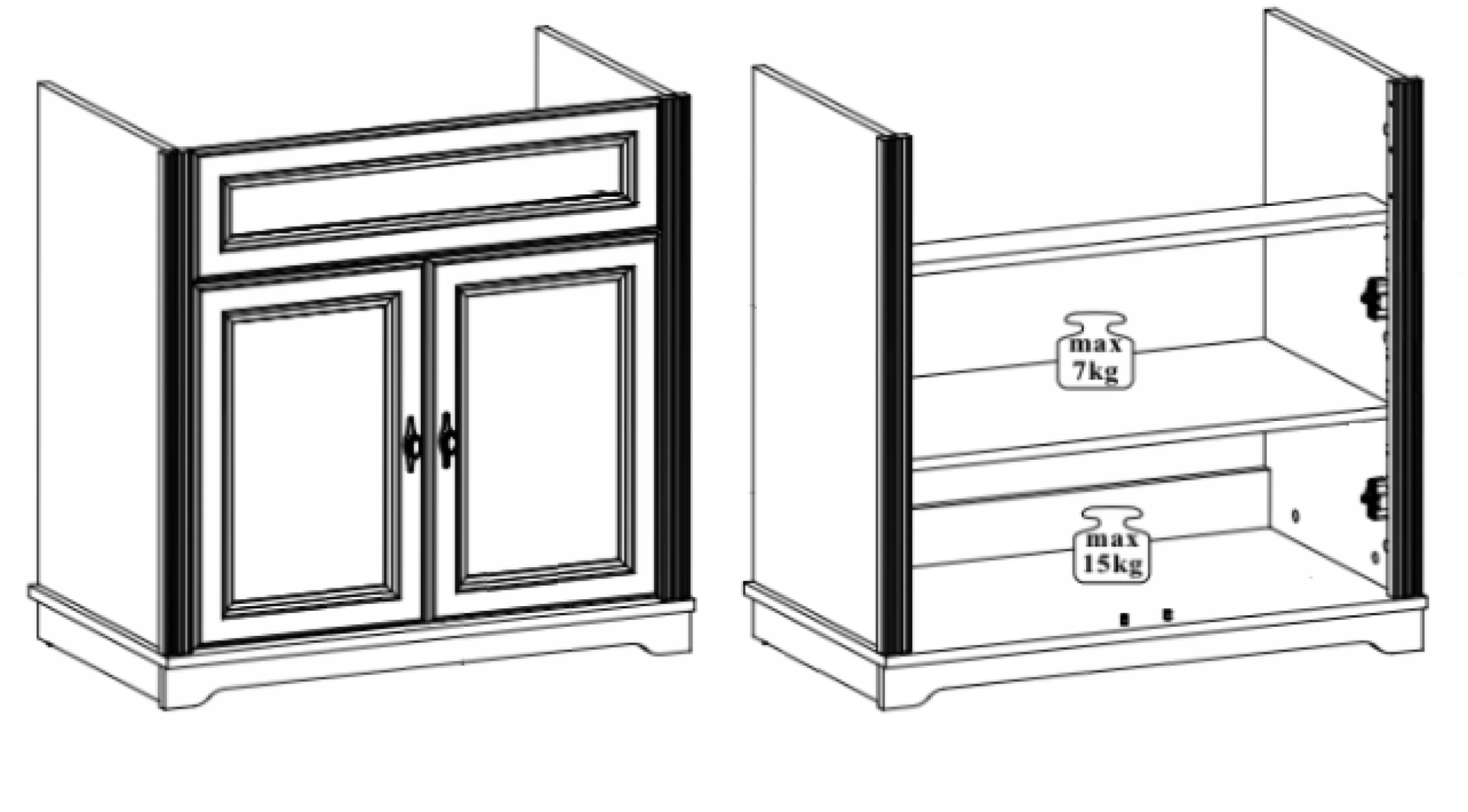 max
7kg

max
15kg