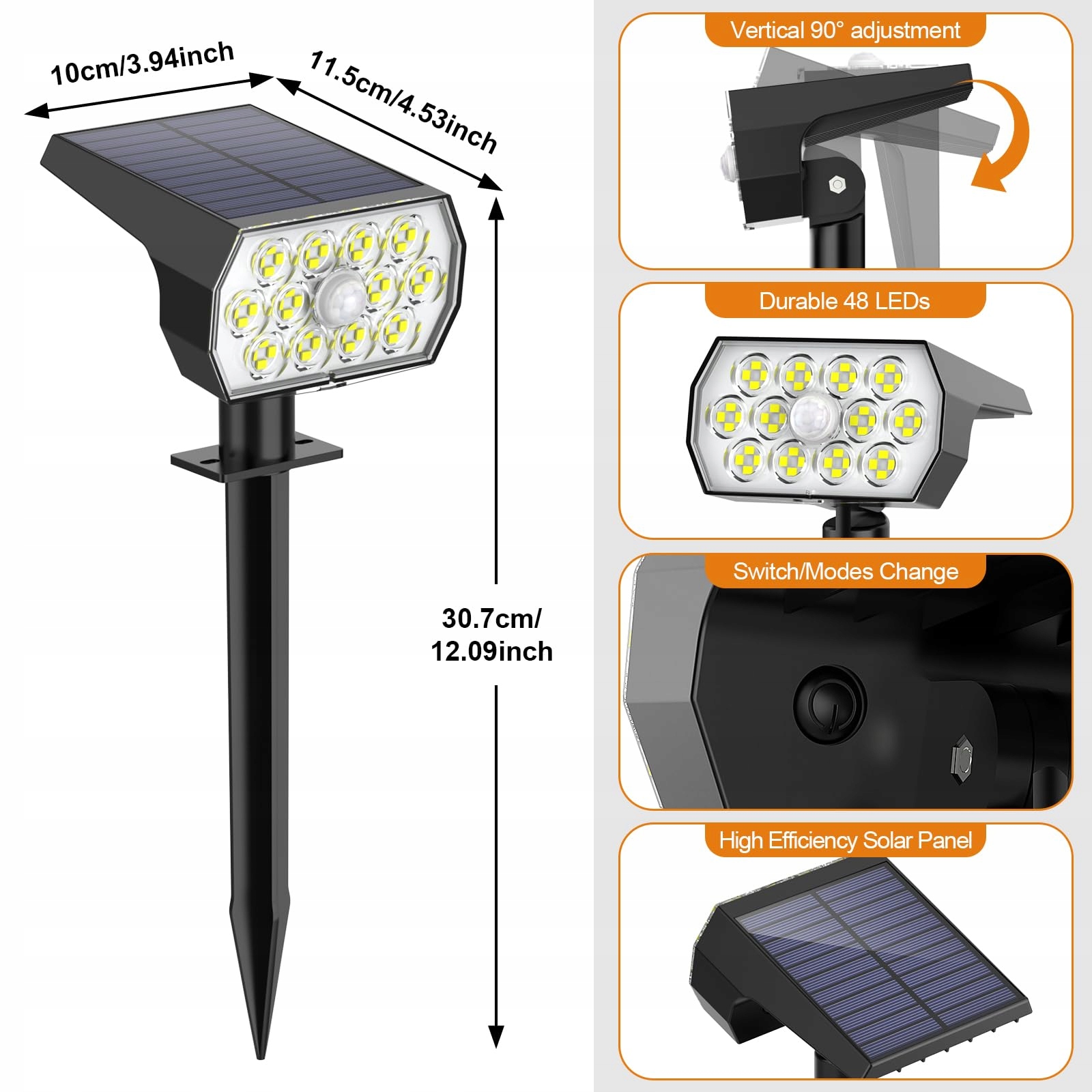 10cm/3.94inch

11.5cm/4.53inch

30.7cm/
12.09inch

Vertical 90° adjustment

Durable 48 LEDs

Switch/Modes Change

High Efficiency Solar Panel