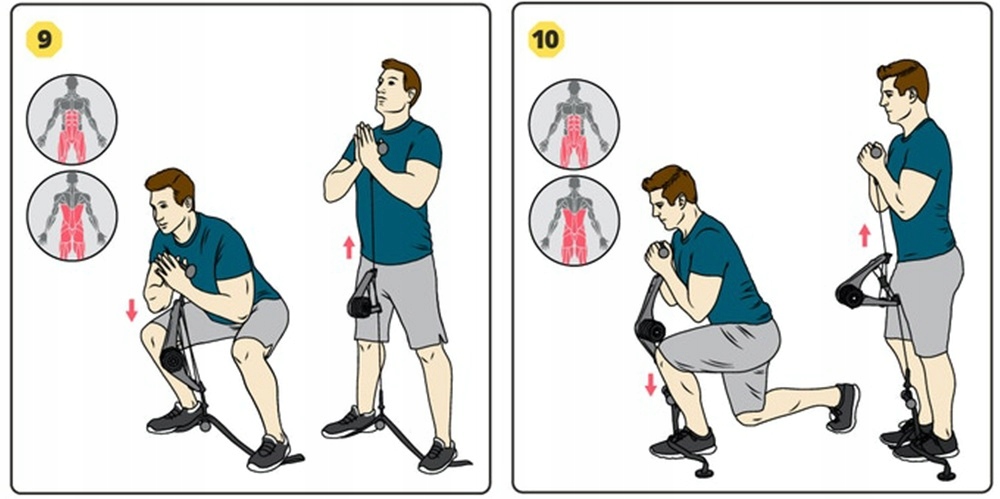 9

10